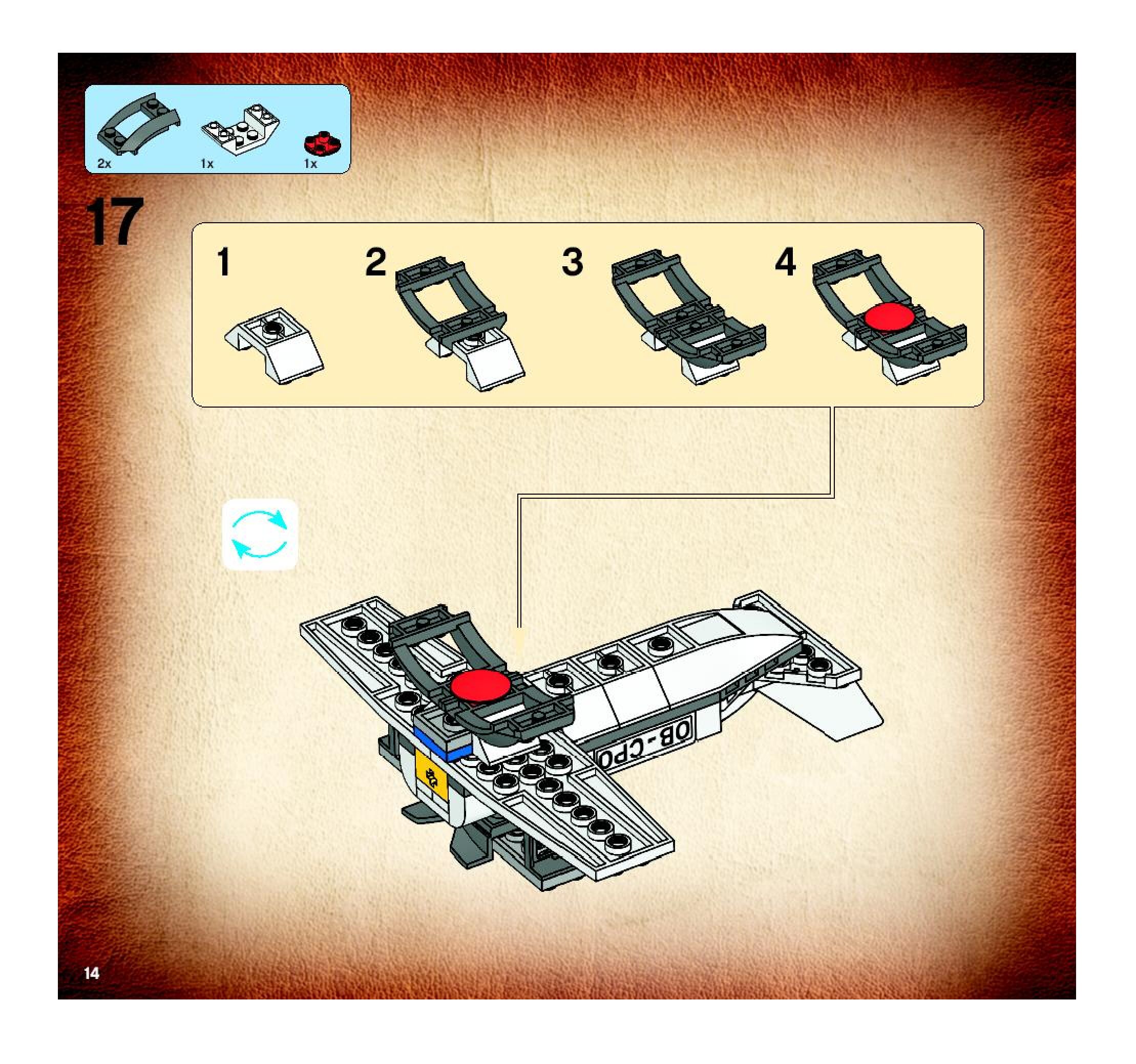 2x
1x
1x

17

1
2
3
4

OB-CPO

14