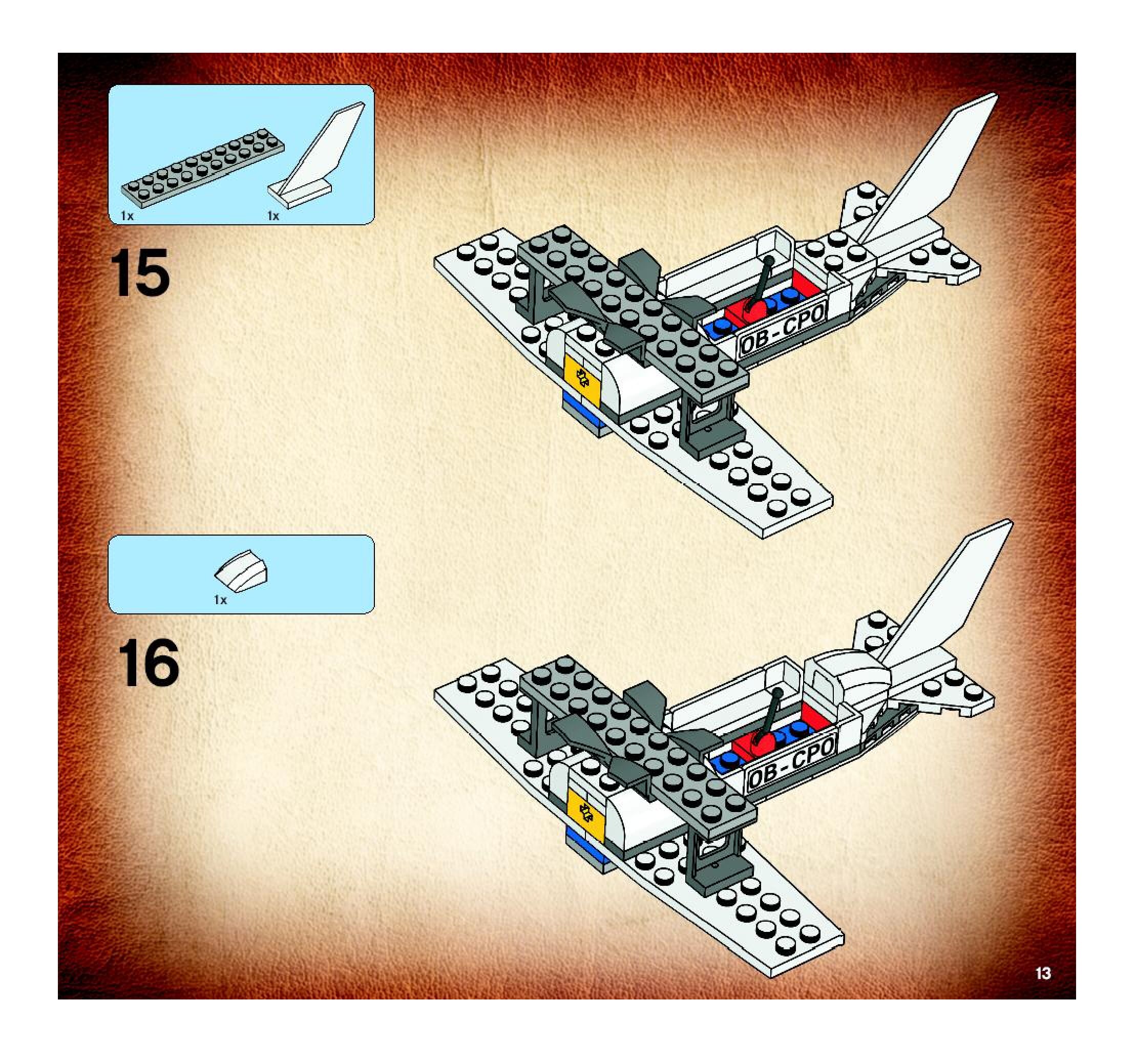 1x
1x

15

OB-CPO

1x

16

OB-CPO

13