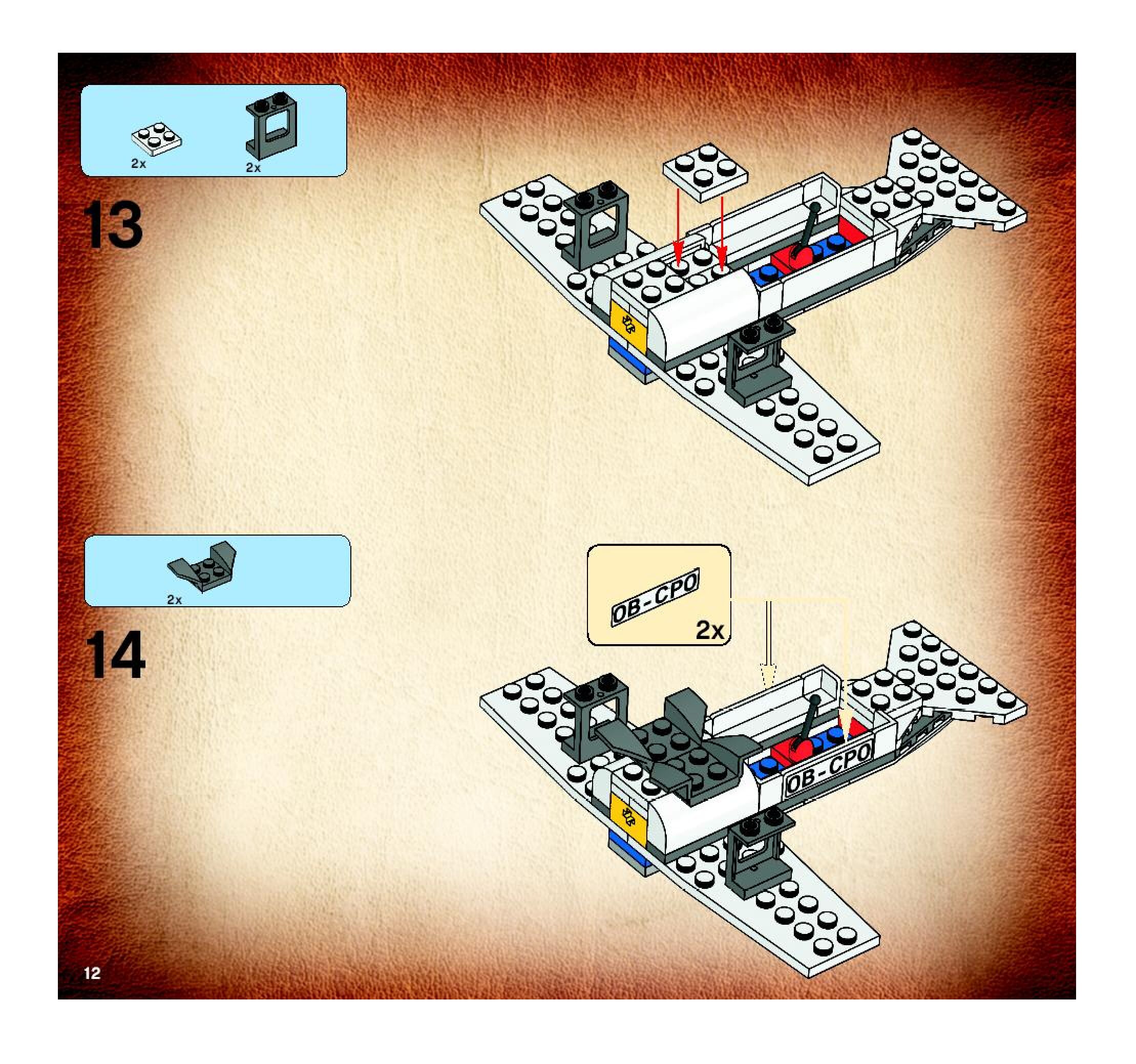 2x

2x

13

2x

14

OB-CPO
2x

OB-CPO

12