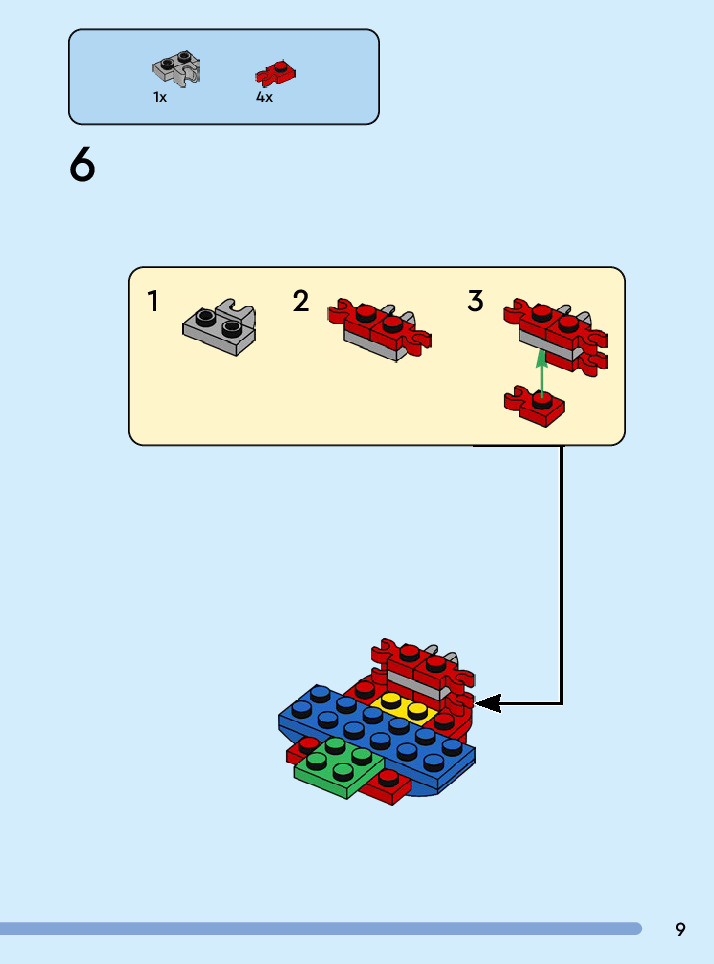 1x 4x

6

1 2 3

9