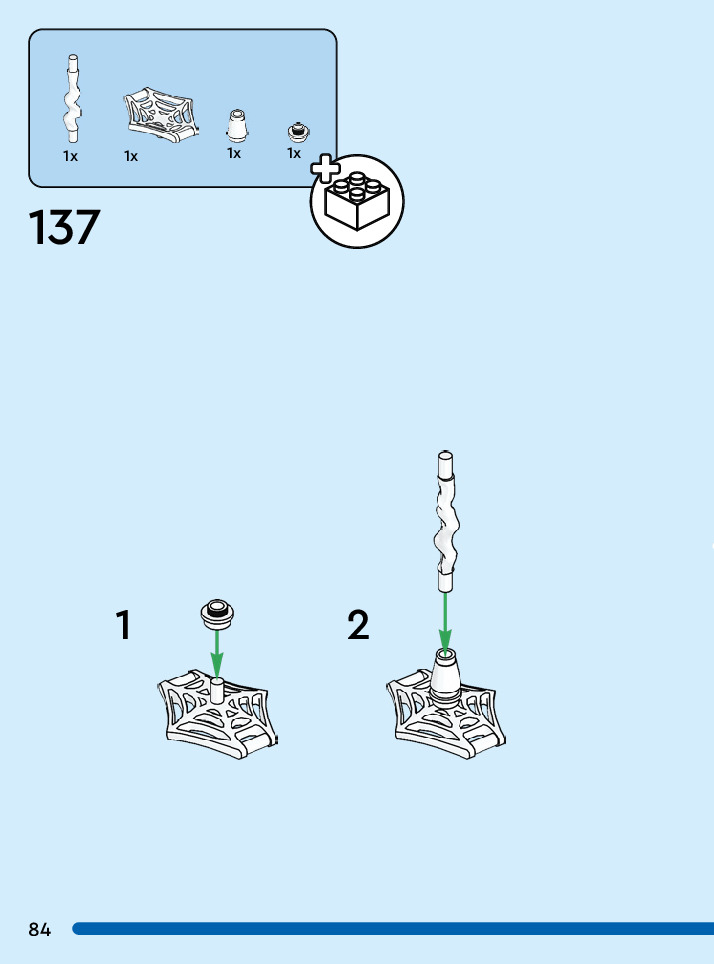 1x
1x
1x
1x

137

1

2

84