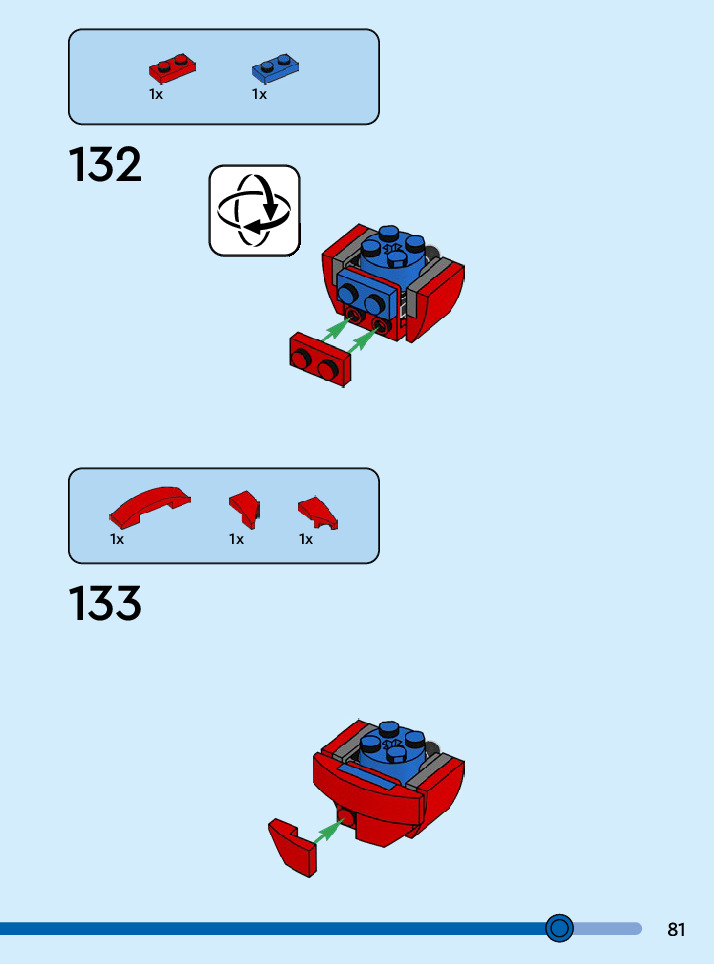 1x 1x

132

1x 1x 1x

133

81