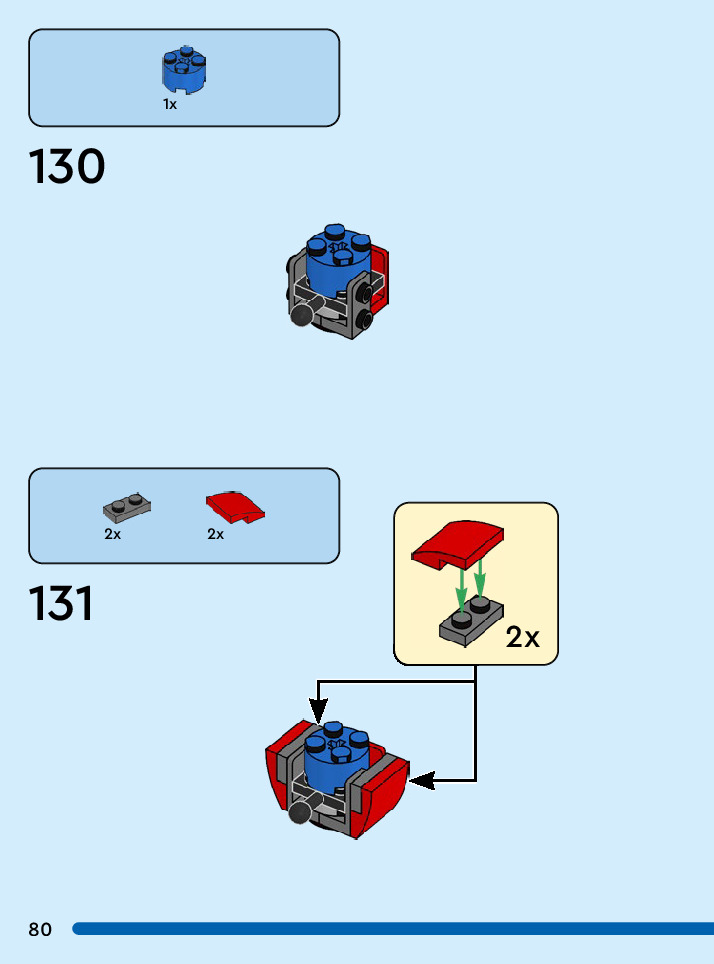 1x

130

2x 2x

131

2x

80