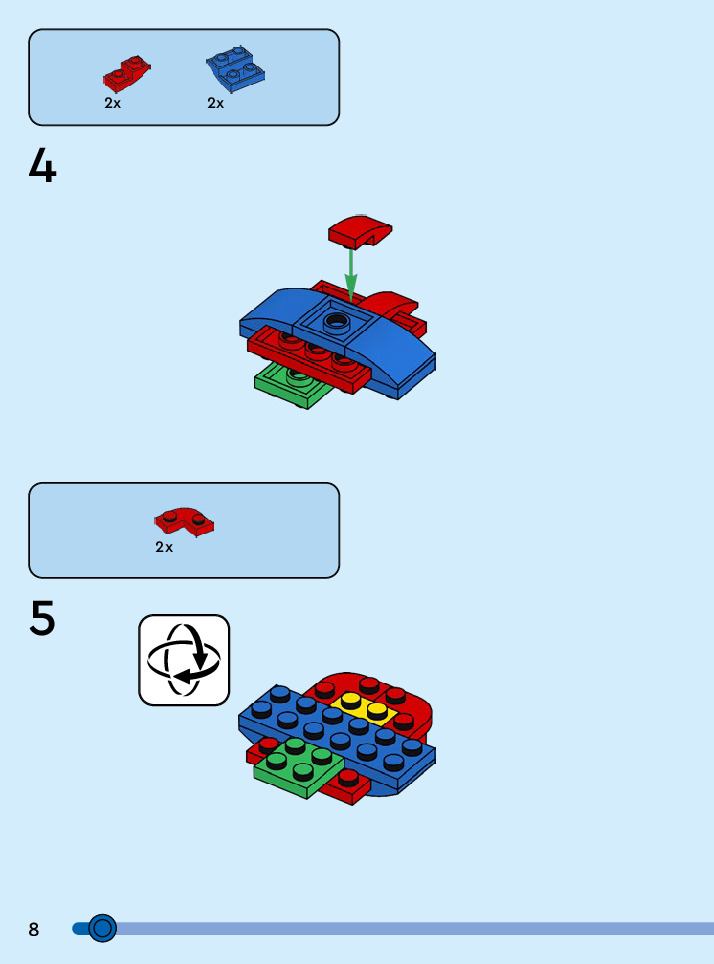 2x 2x

4

2x

5

8