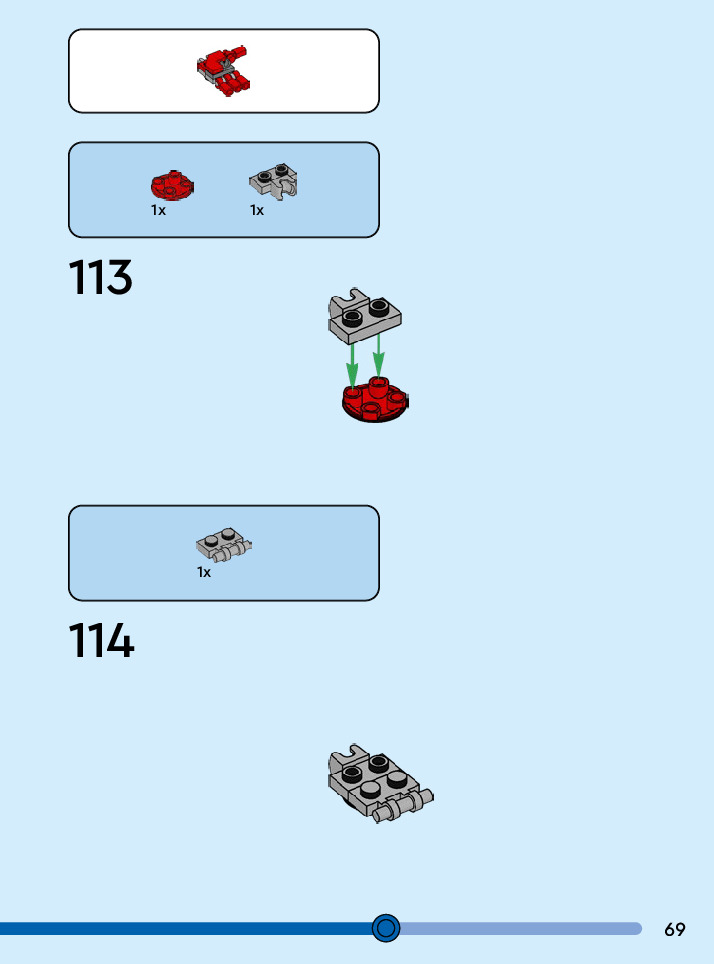 1x
1x

113

1x

114

69