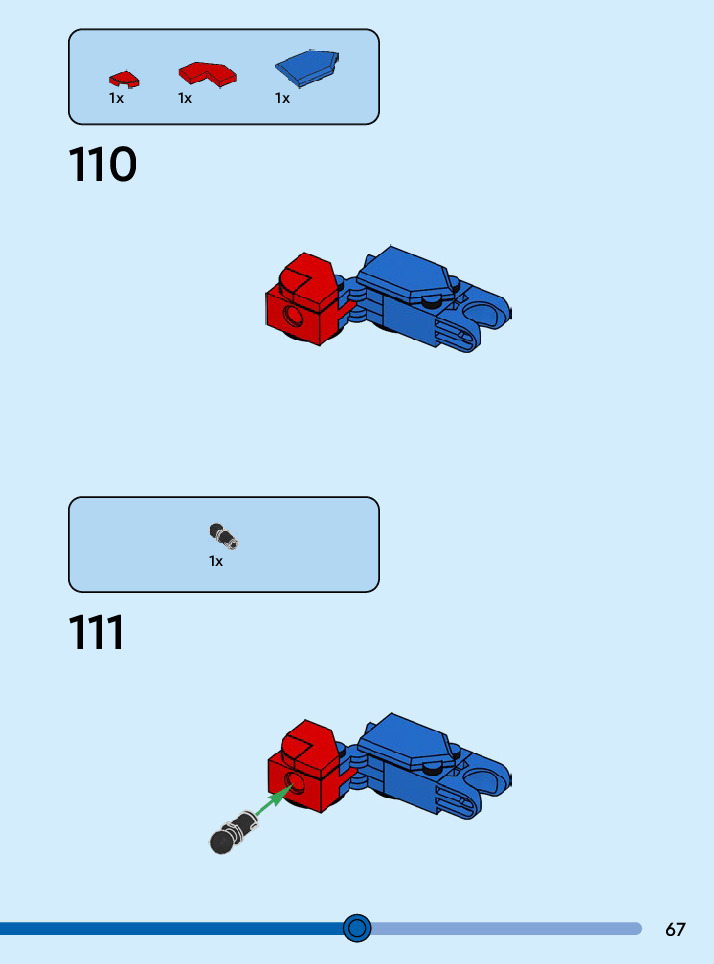 1x 1x 1x

110

1x

111

67