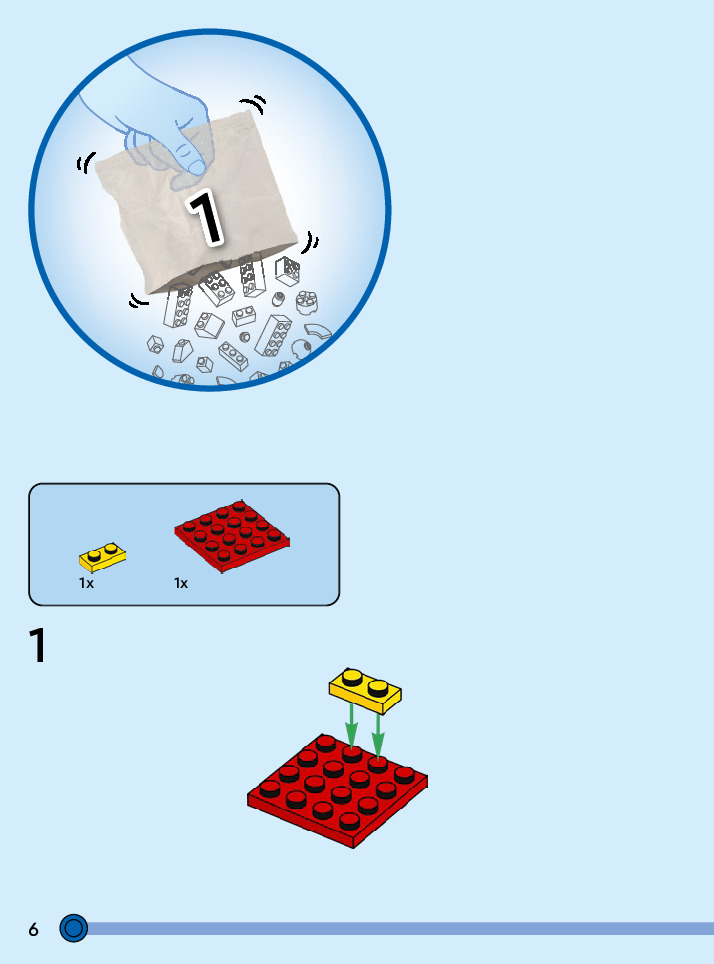 1

1x

1x

1

6