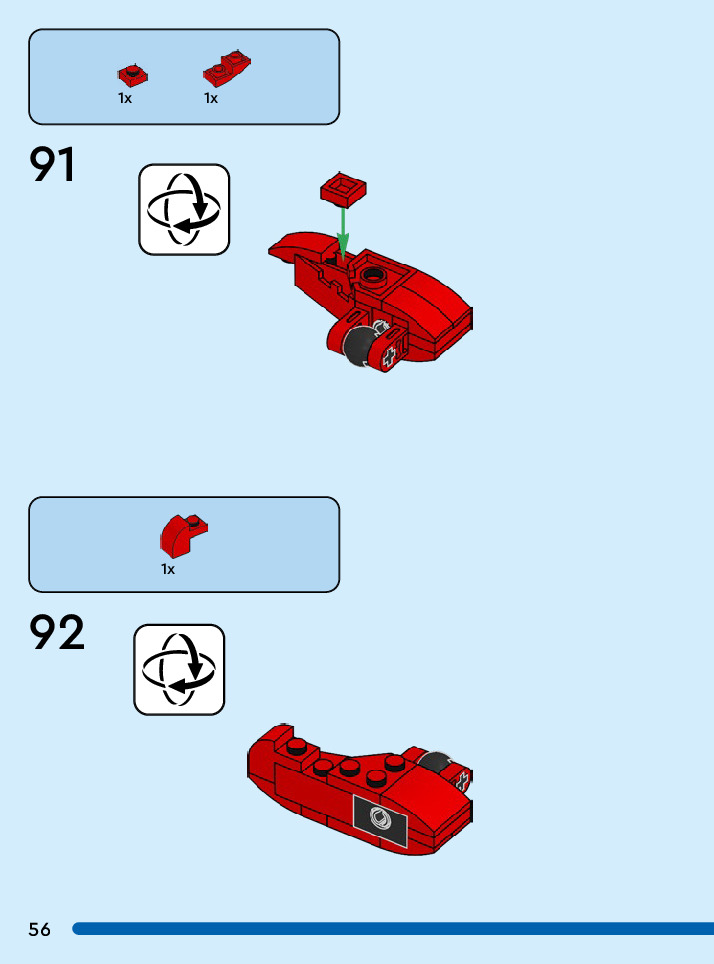 1x 1x

91

1x

92

56