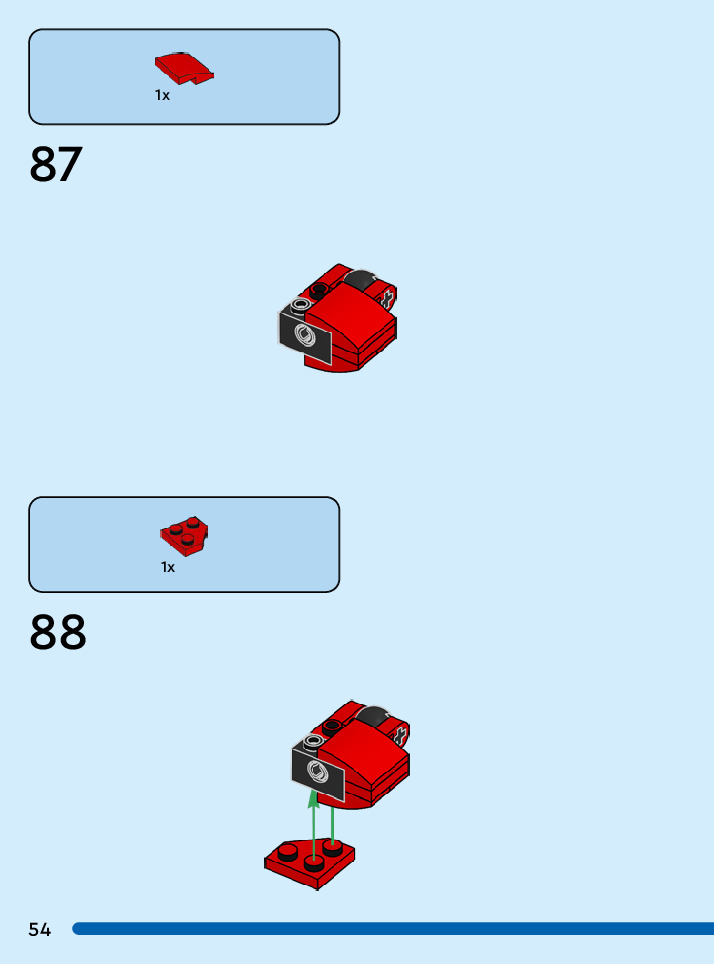 1x

87

1x

88

54