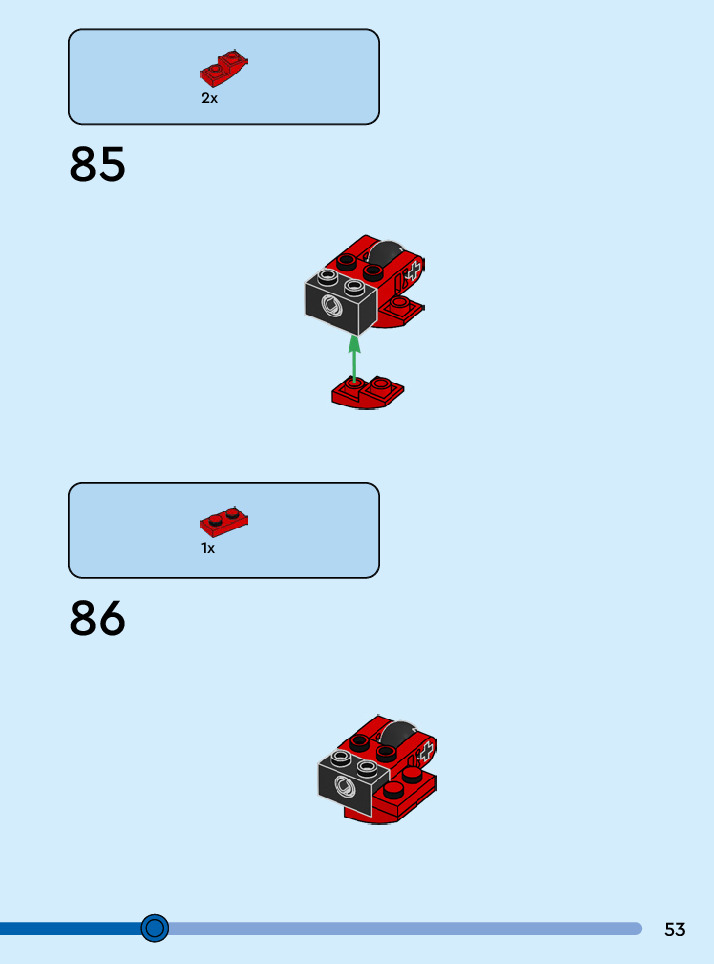 2x

85

1x

86

53