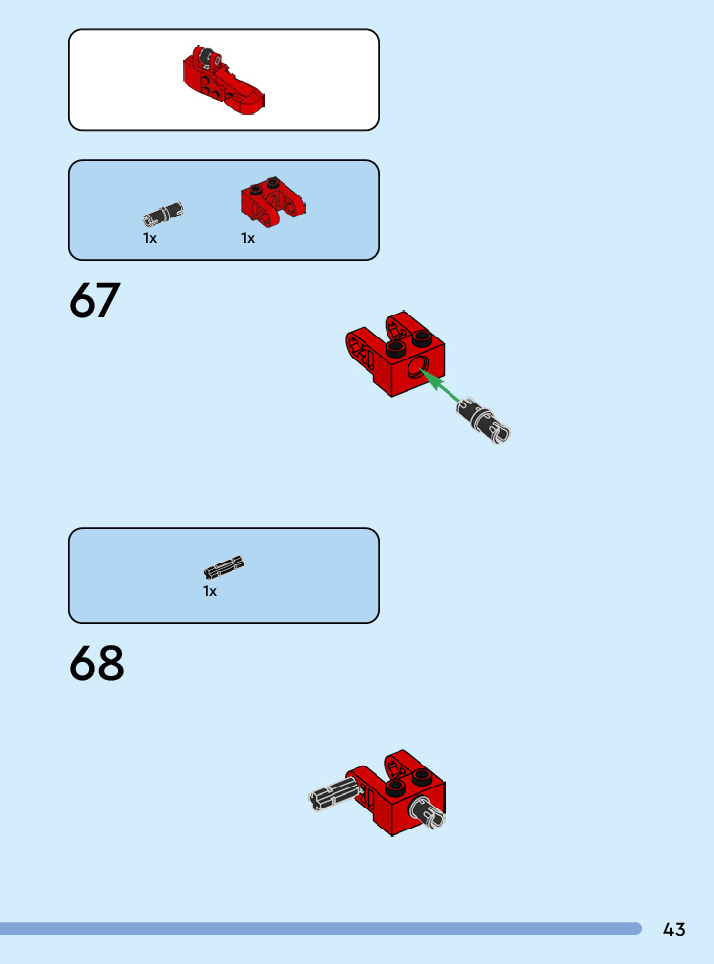 1x 1x

67

1x

68

43