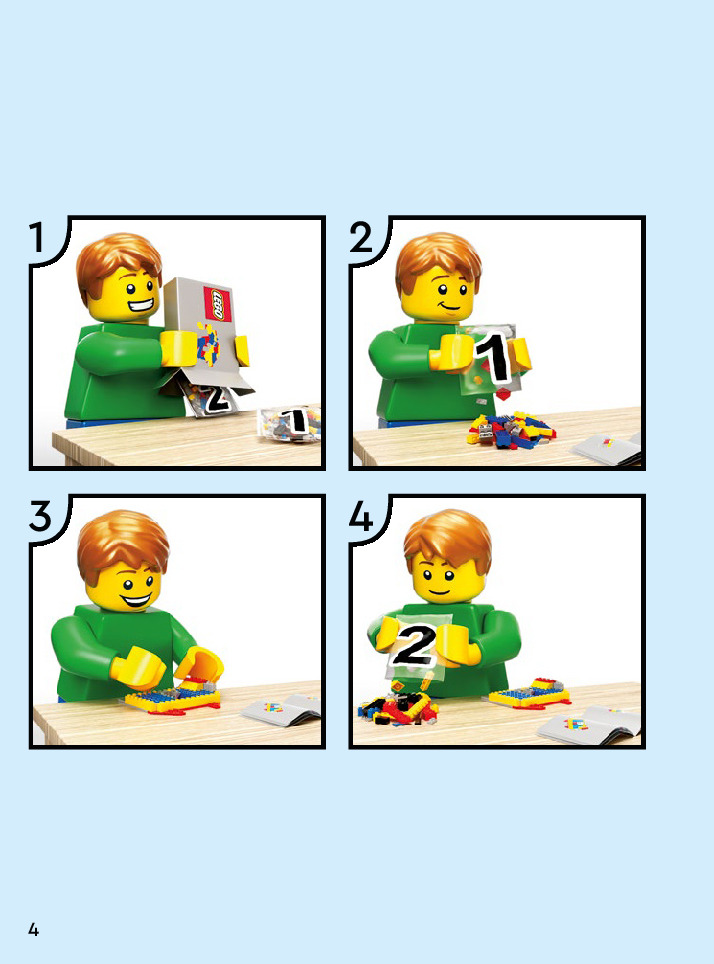 1

LEGO

2

1

2

1

3

4

2

4