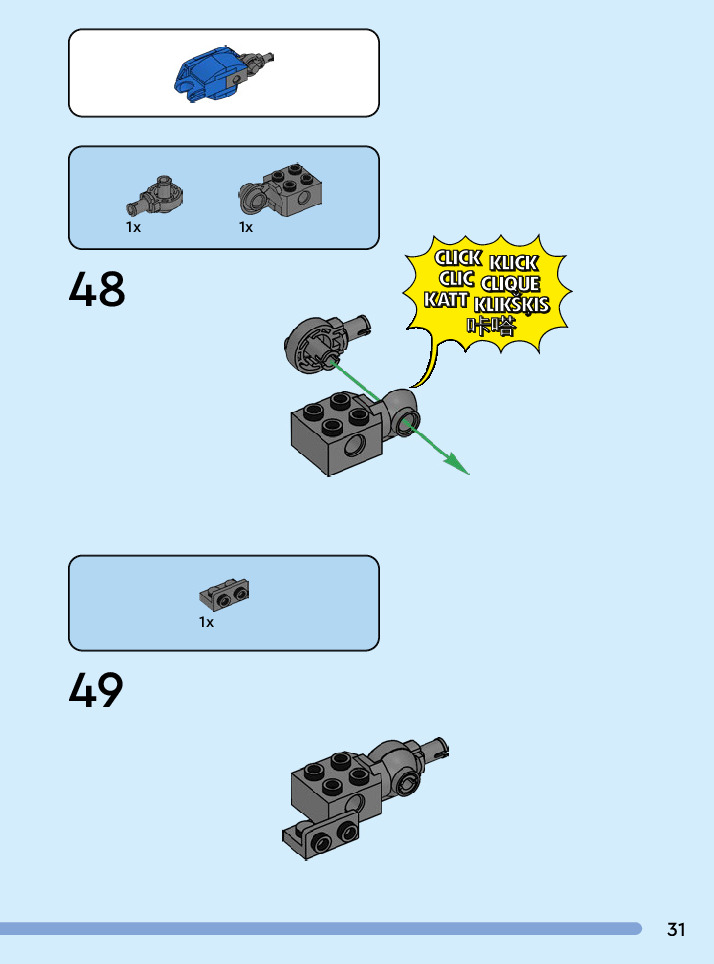 1x 1x

48

CLICK KLICK
CLIC CLIQUE
KATT KLIKŠĶIS
咔嗒

1x

49

31