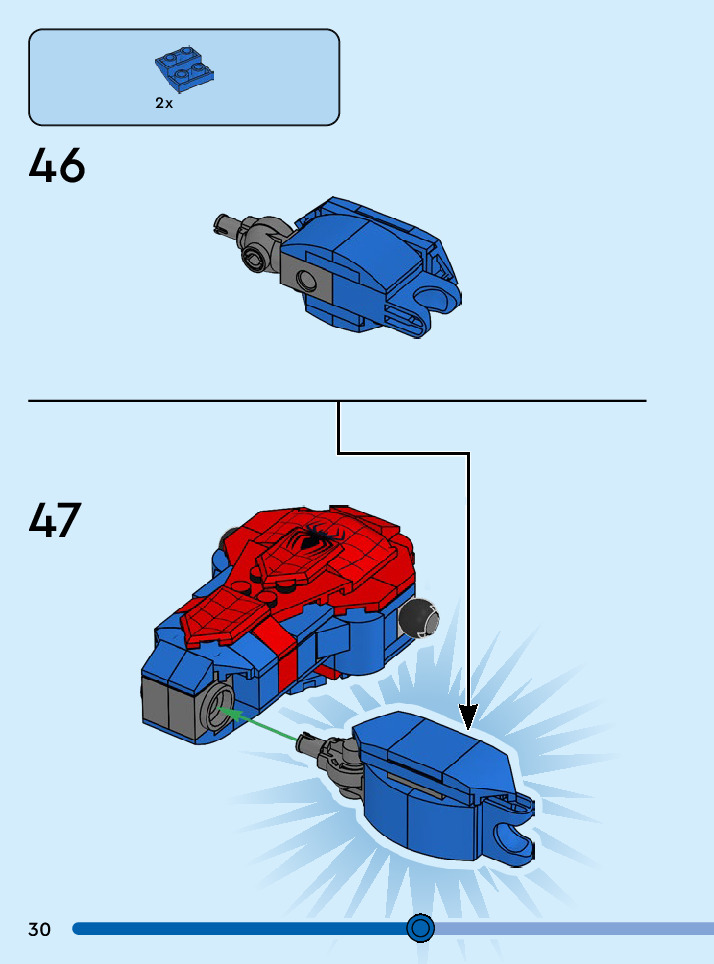 2x

46

47

30