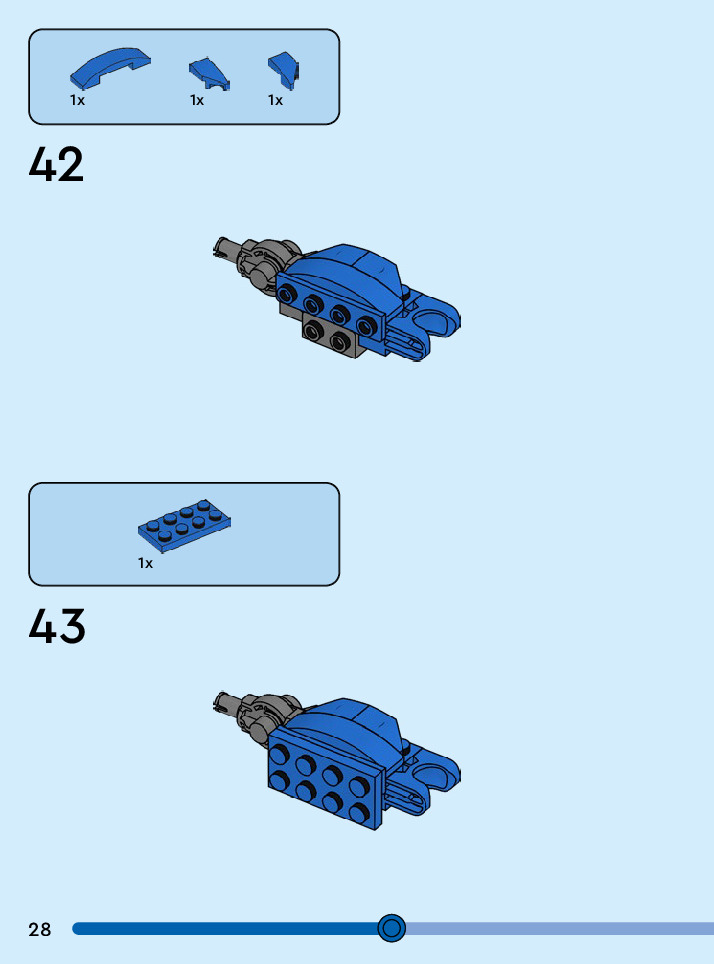 1x 1x 1x

42

1x

43

28