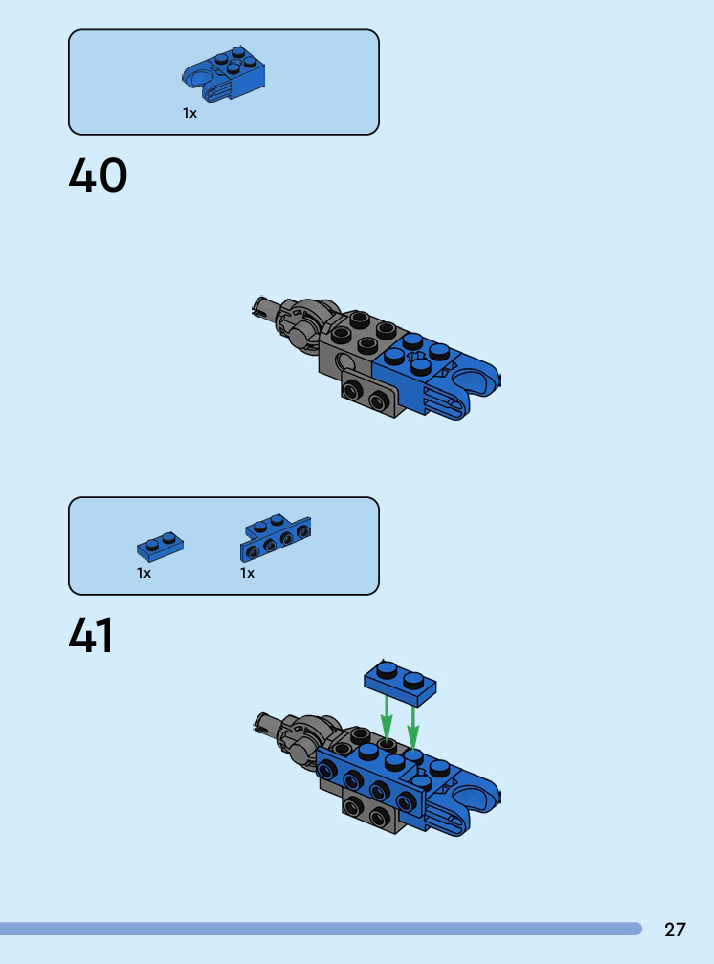 1x

40

1x

1x

41

27