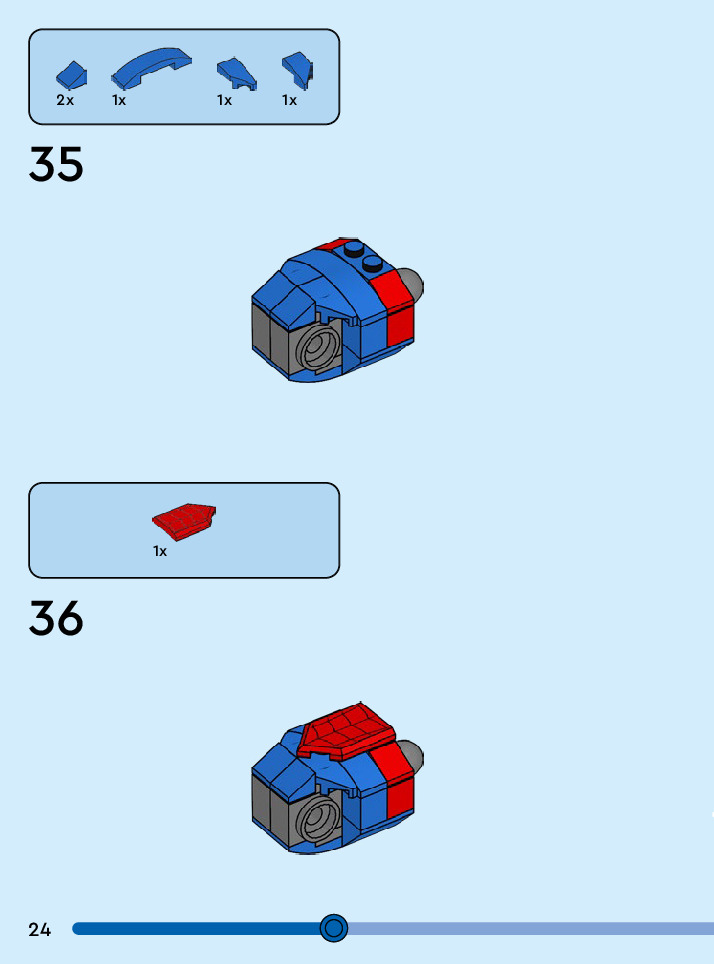 2x 1x 1x 1x

35

1x

36

24