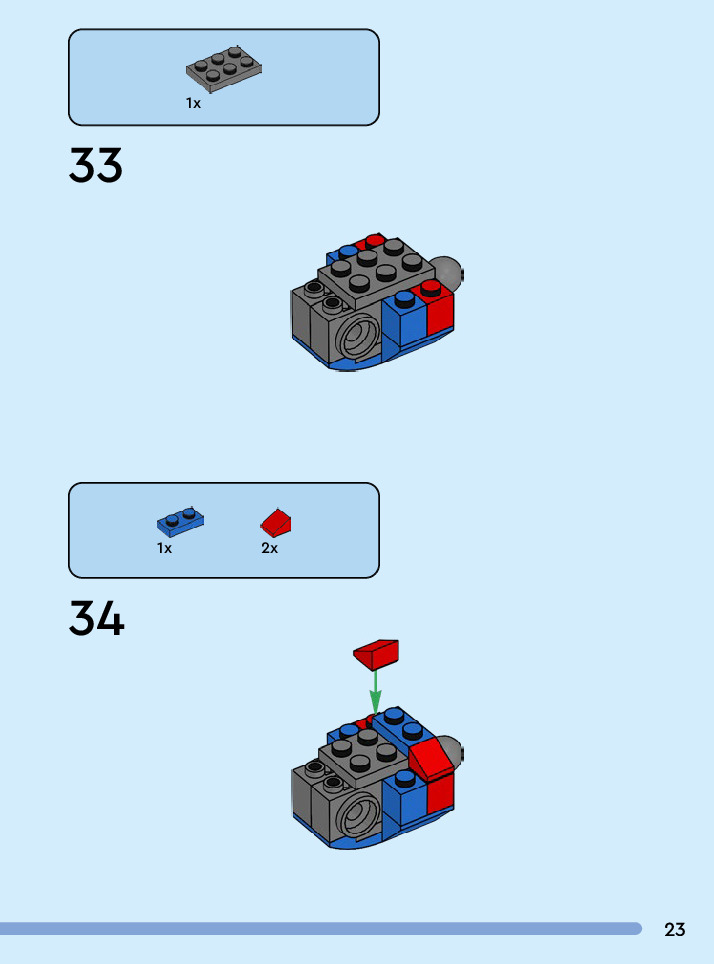 1x

33

1x

2x

34

23