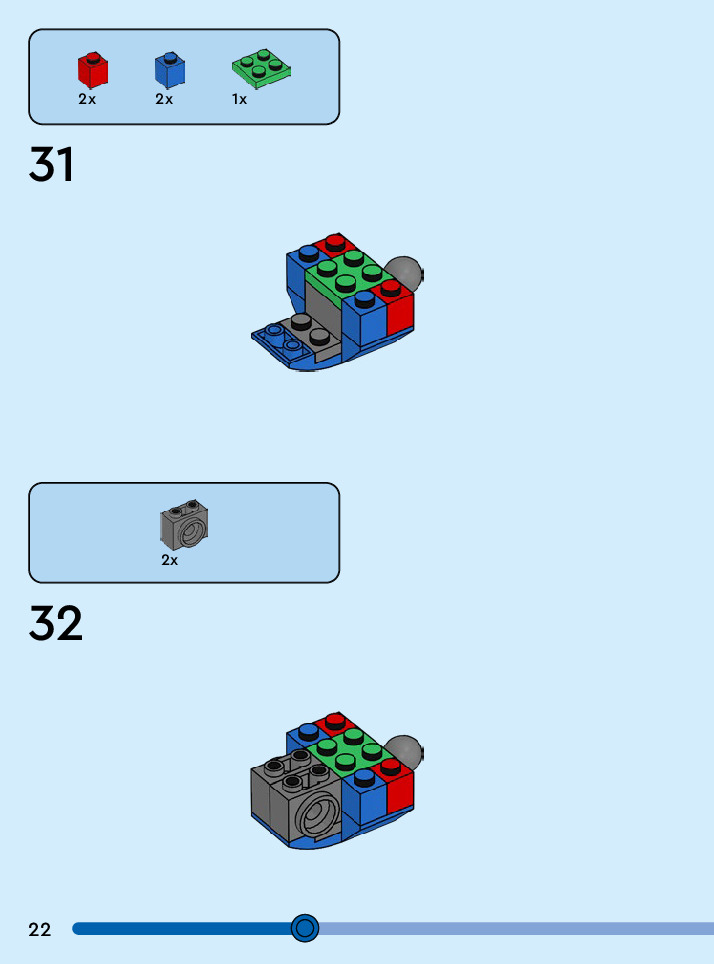 2x 2x 1x

31

2x

32

22