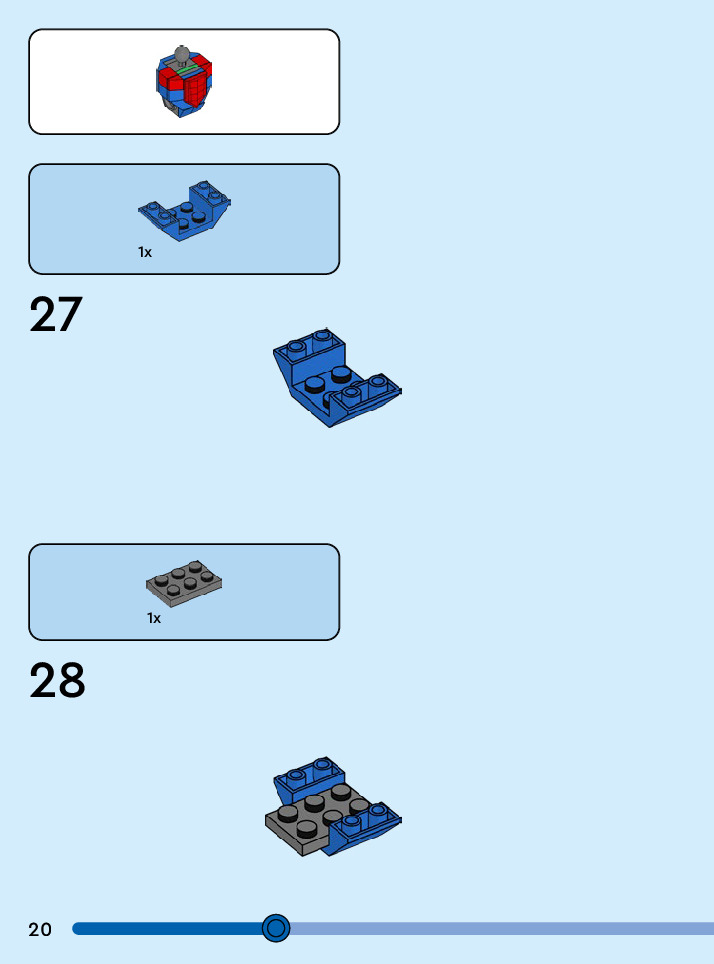 1x

27

1x

28

20