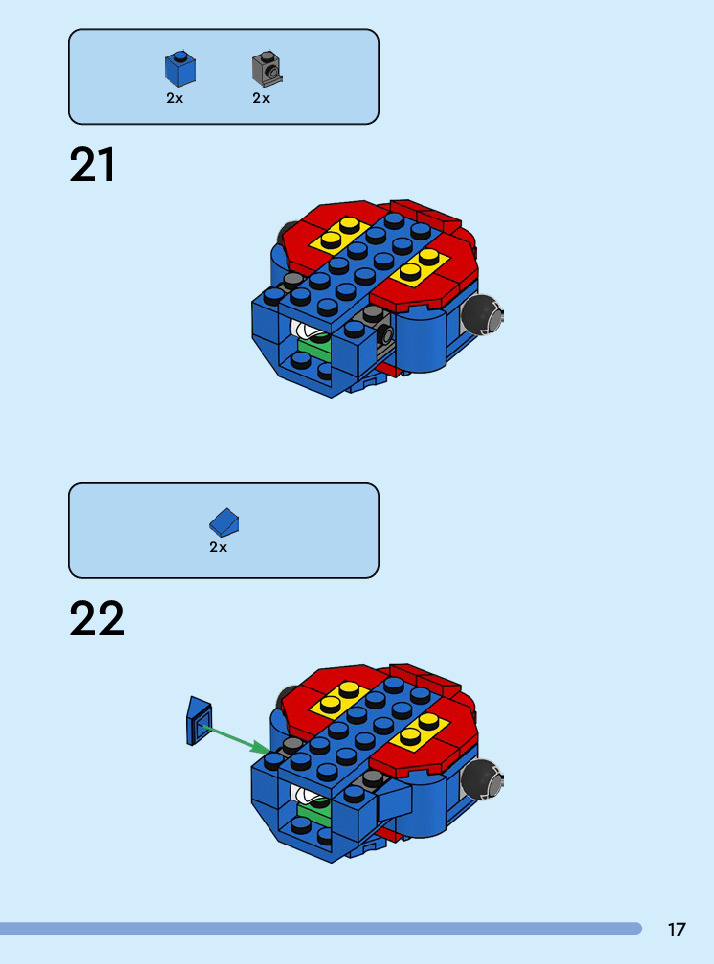 2x 2x

21

2x

22

17