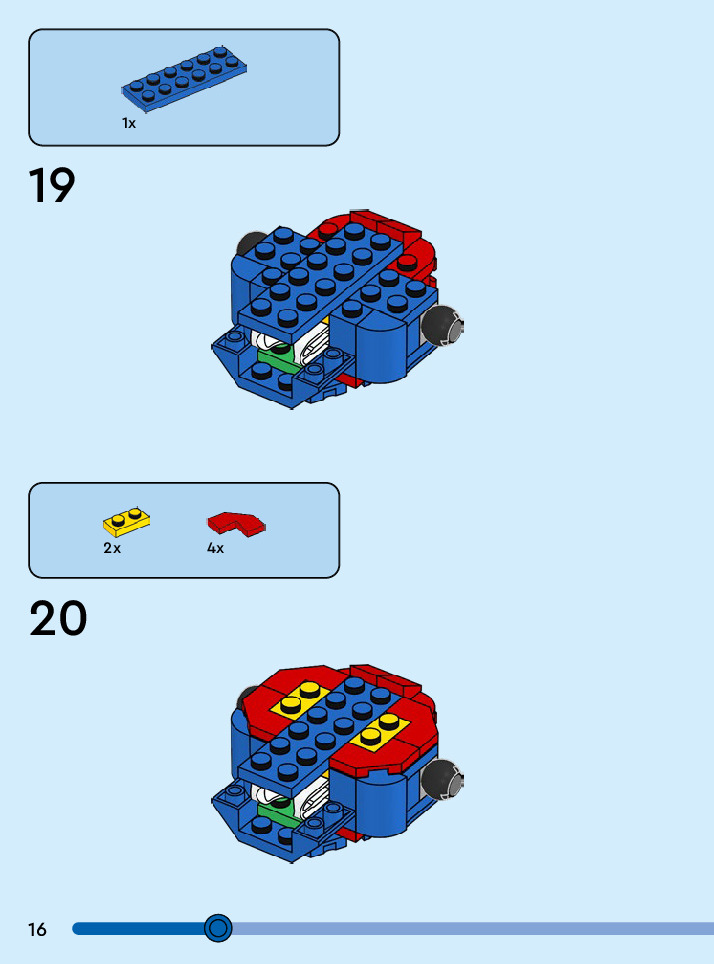 1x

19

2x

4x

20

16