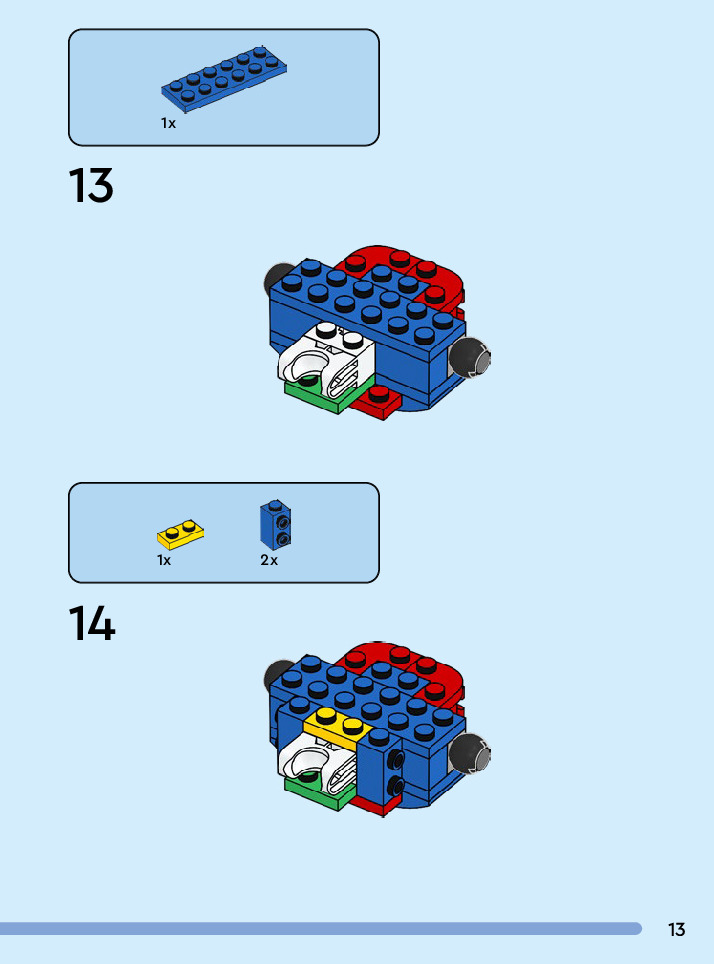 1x

13

1x

2x

14

13