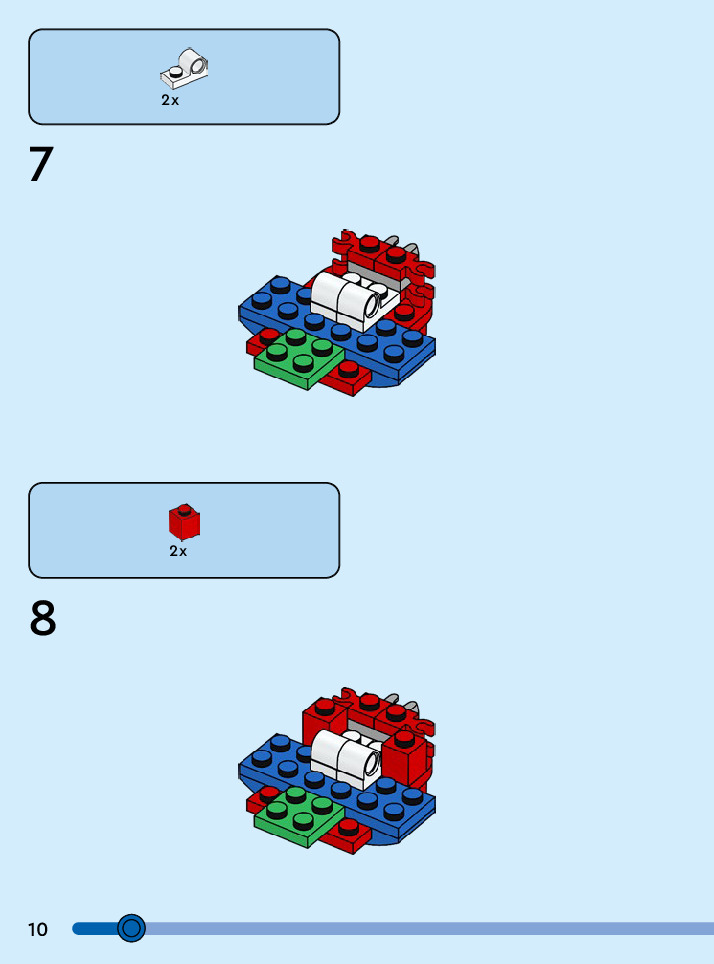 2x

7

2x

8

10