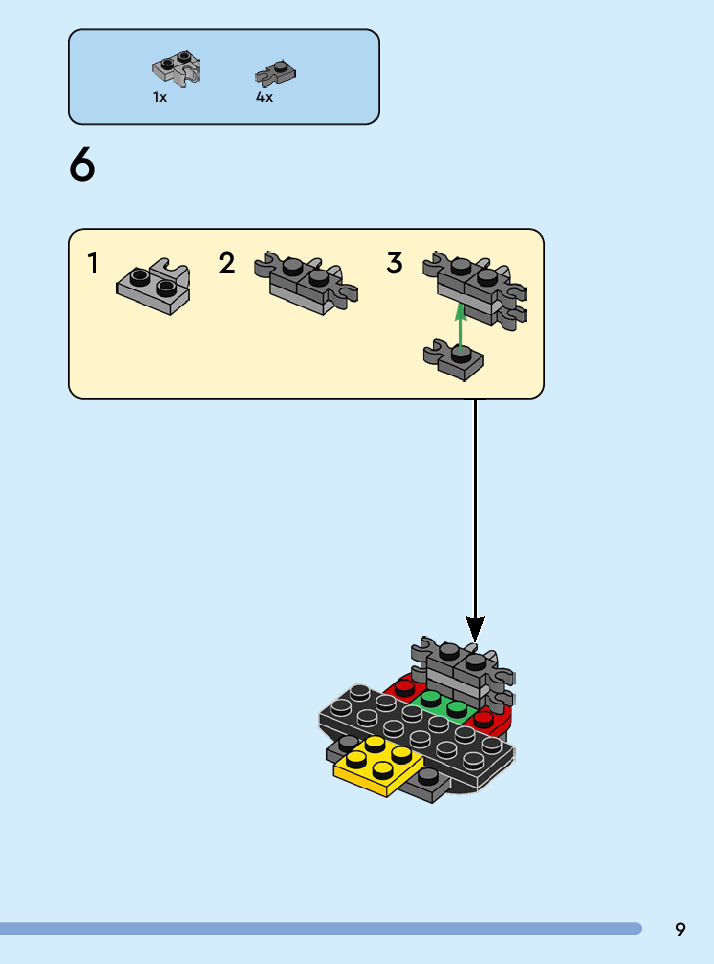 1x
4x

6

1
2
3

9