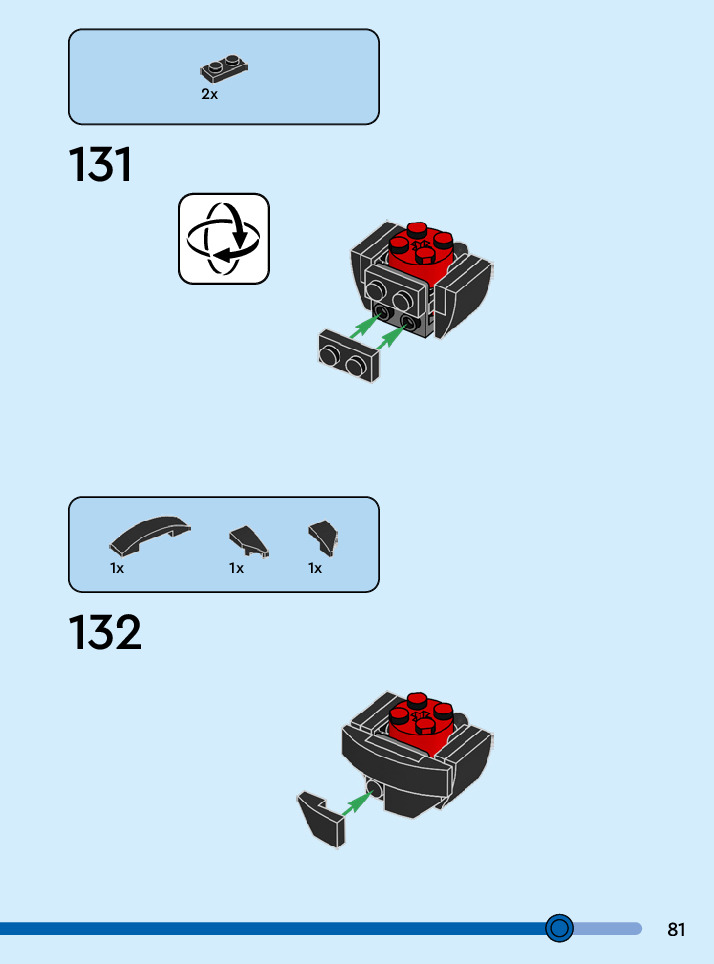 2x

131

1x 1x 1x

132

81