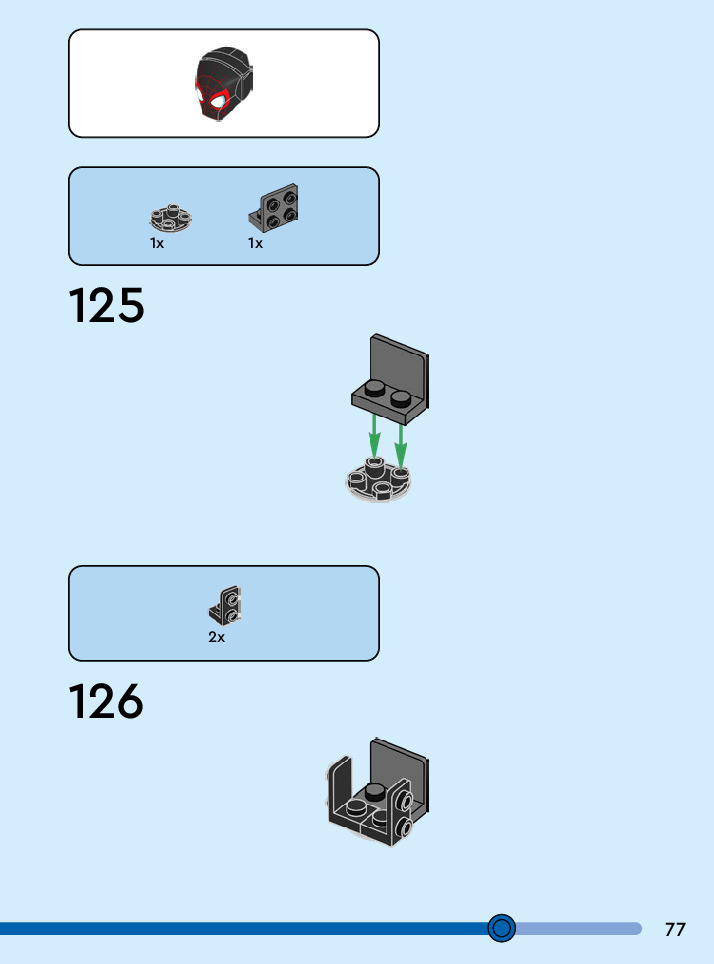 1x

1x

125

2x

126

77