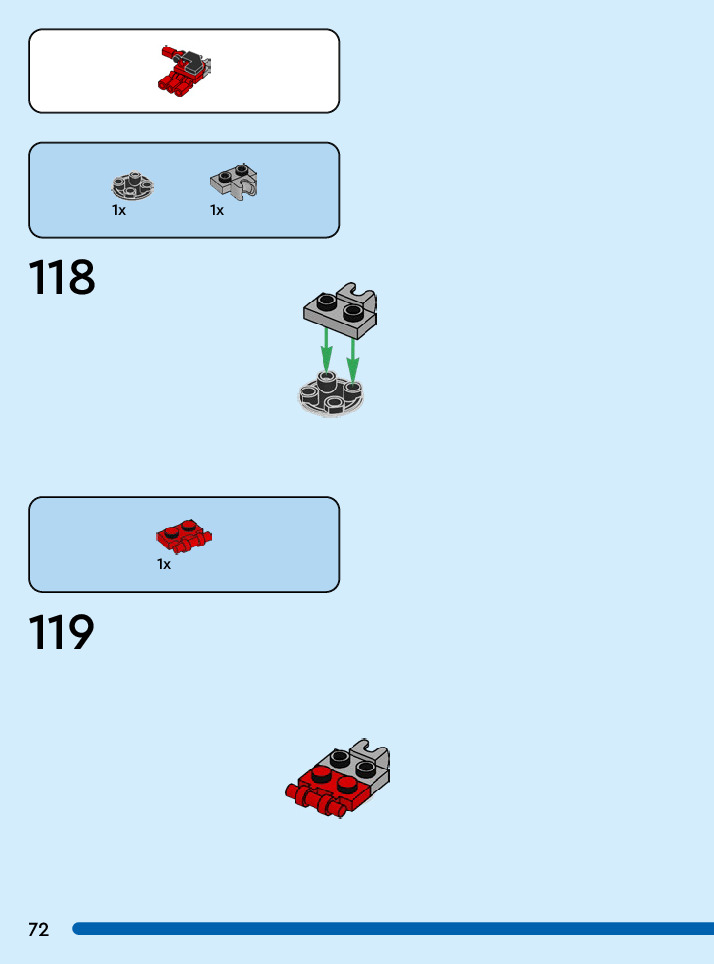 1x 1x

118

1x

119

72