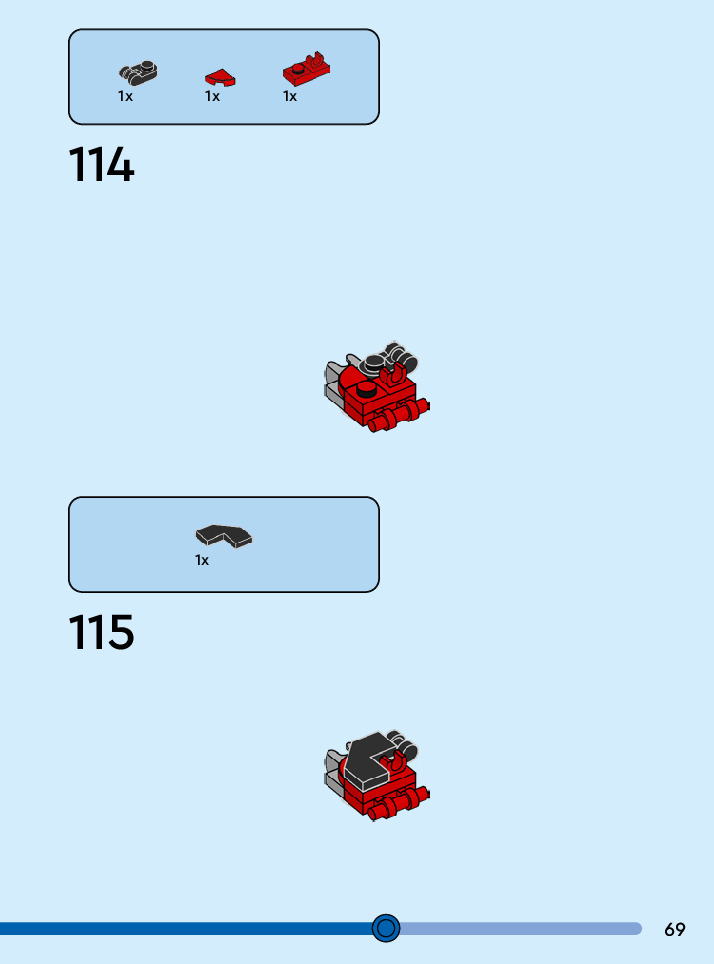 1x 1x 1x

114

1x

115

69