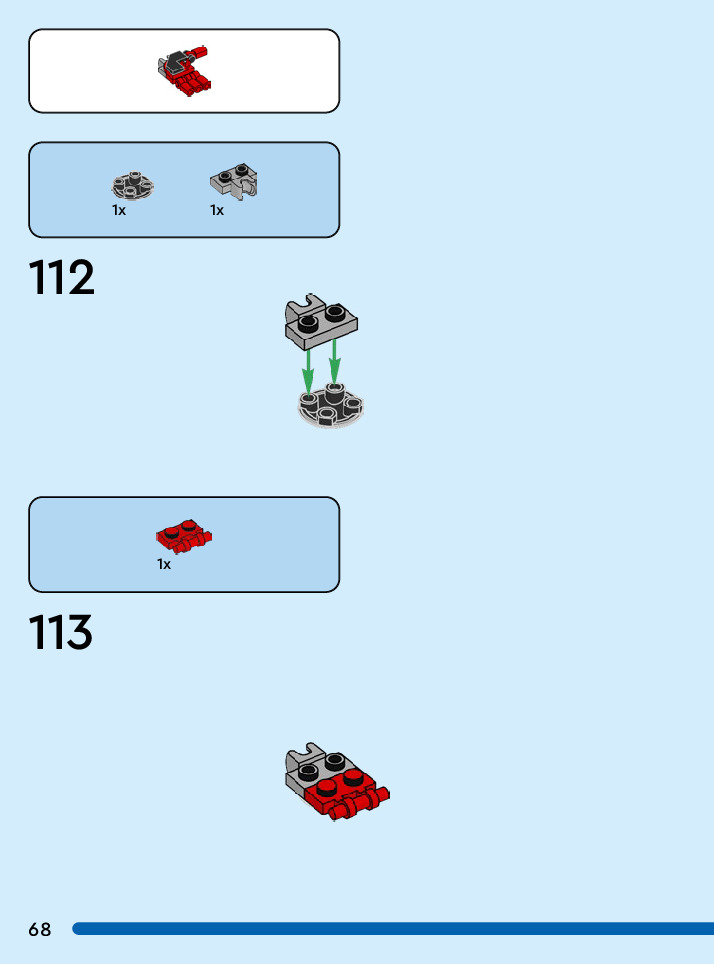 1x 1x

112

1x

113

68