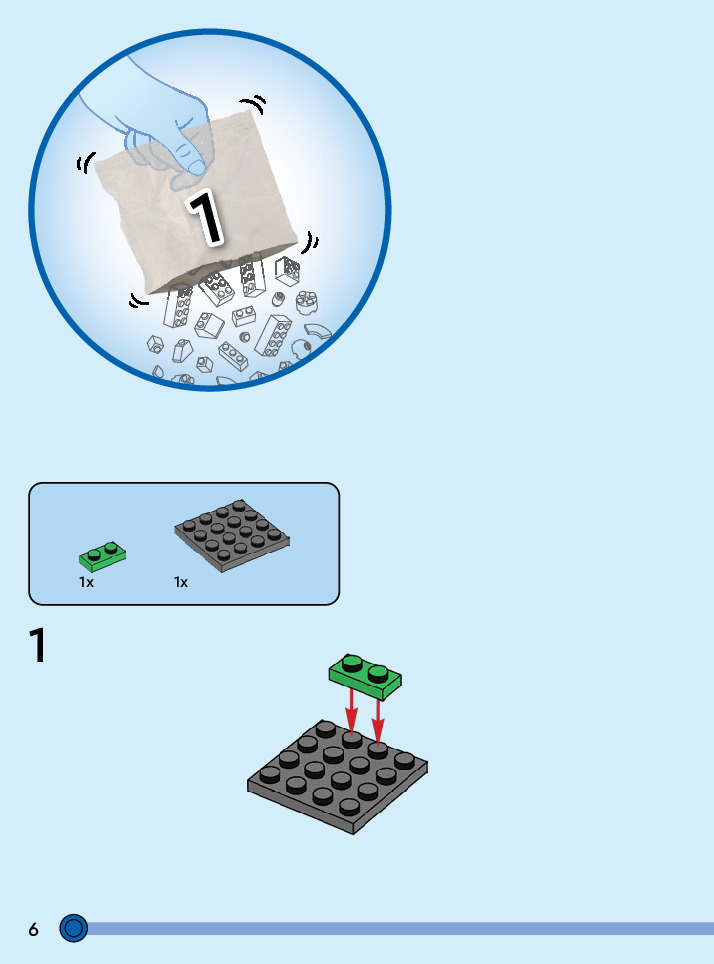 1

1x

1x

1

6