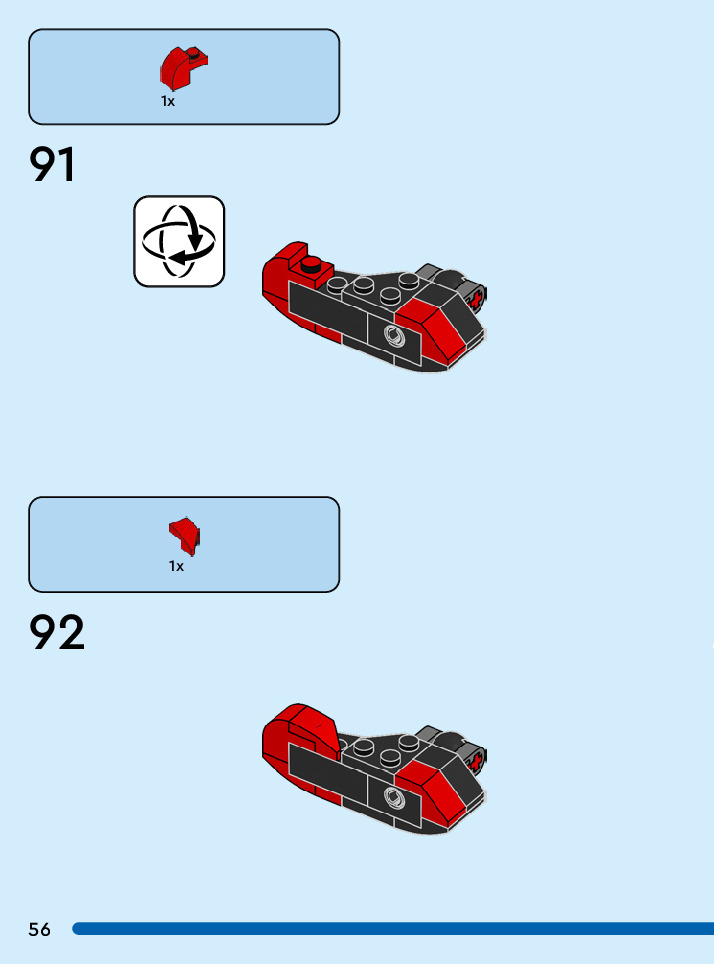 1x

91

1x

92

56