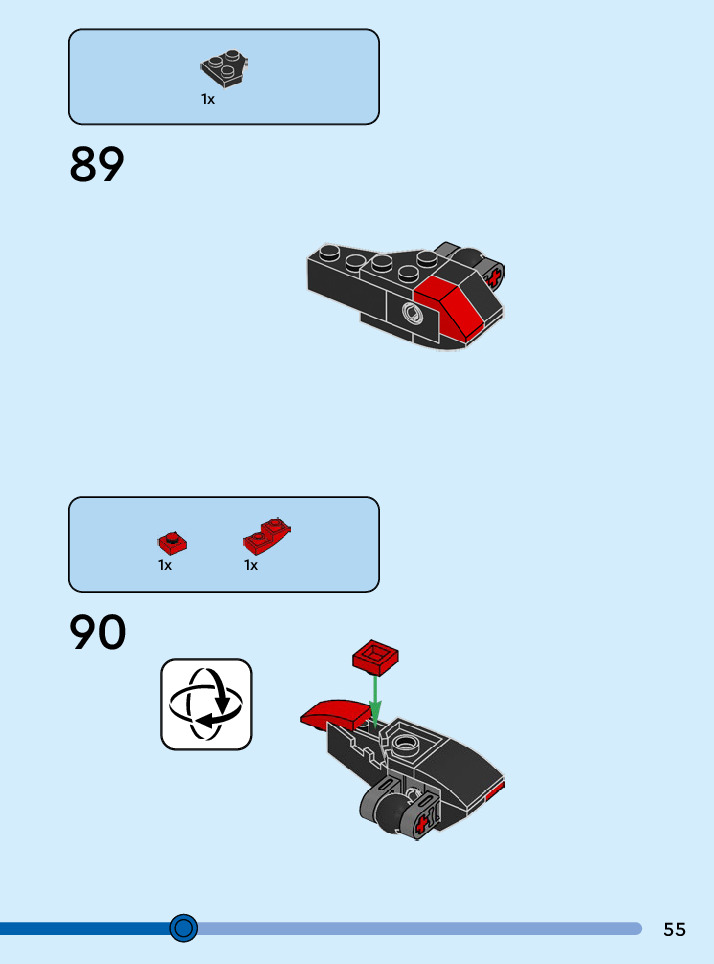 1x

89

1x 1x

90

55