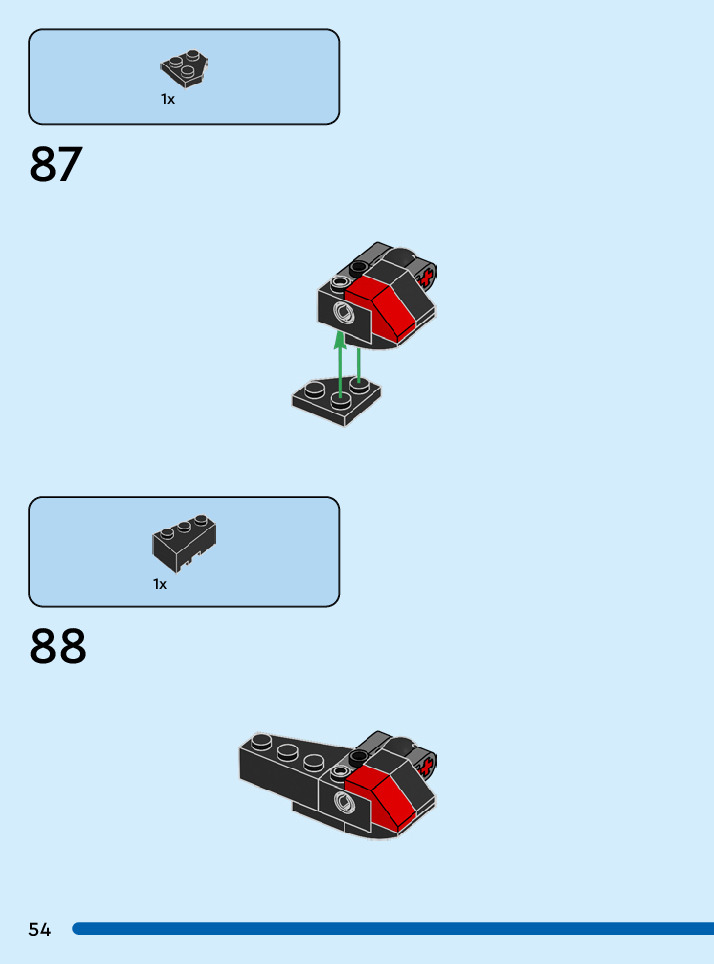 1x

87

1x

88

54