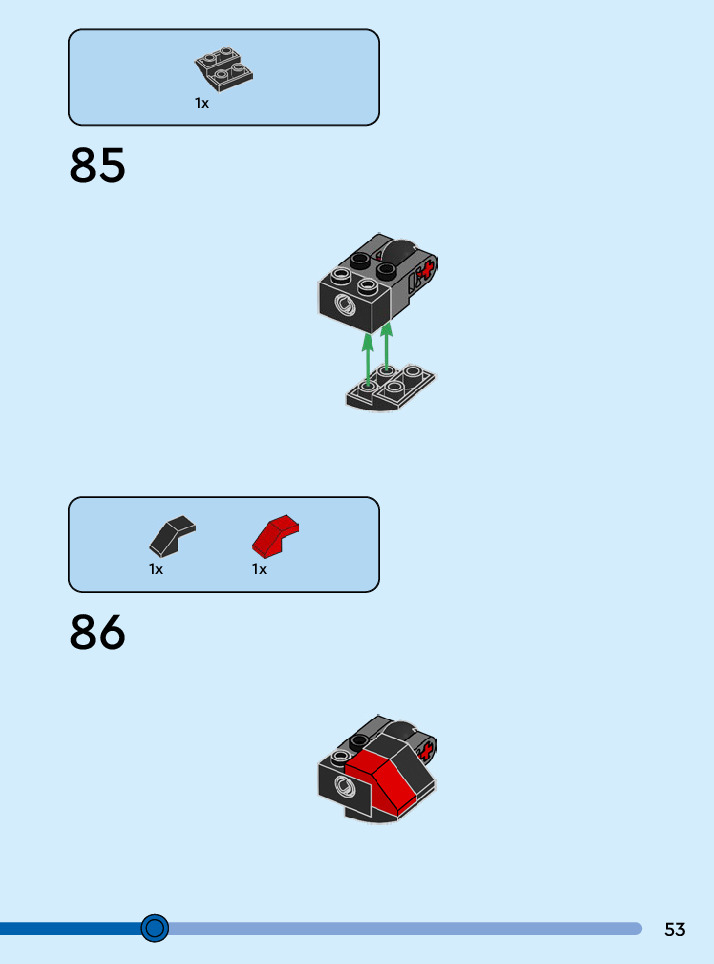 1x

85

1x

1x

86

53