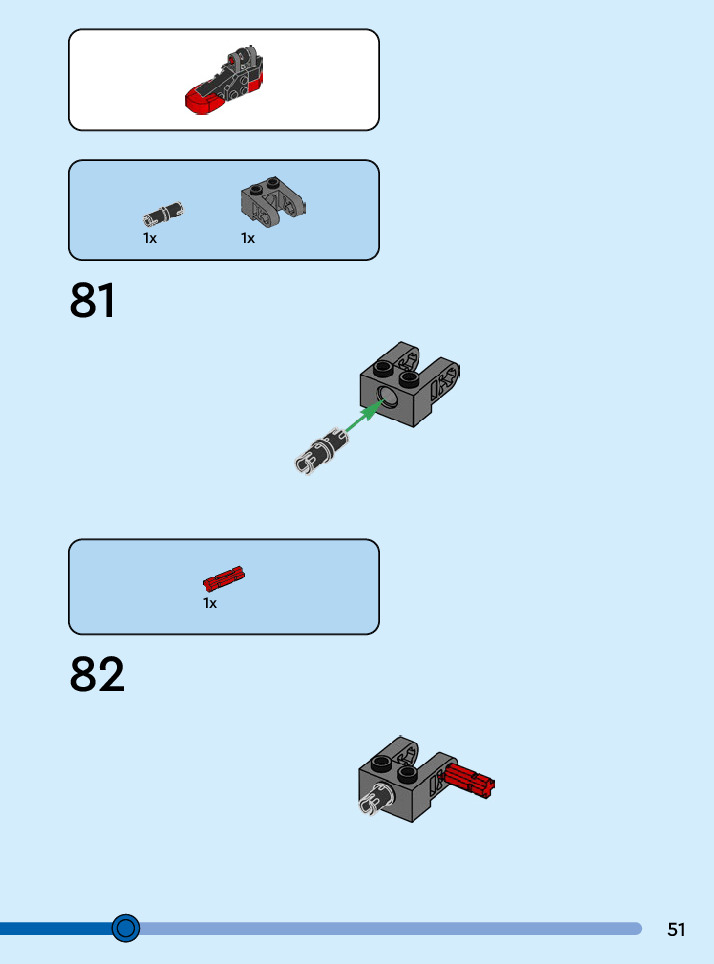 1x 1x

81

1x

82

51