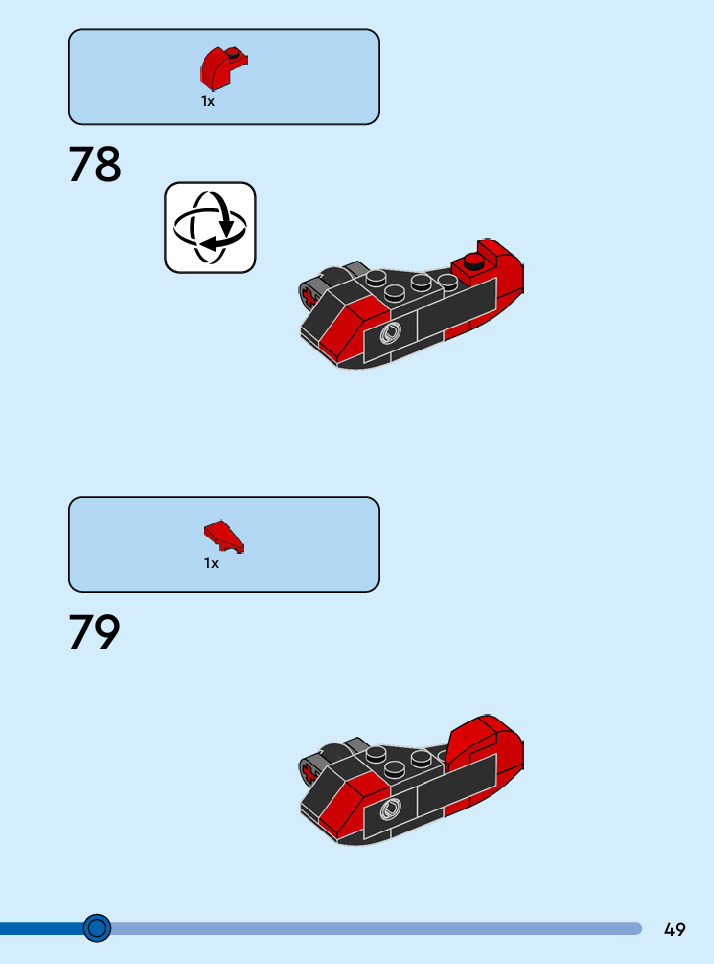 1x

78

1x

79

49