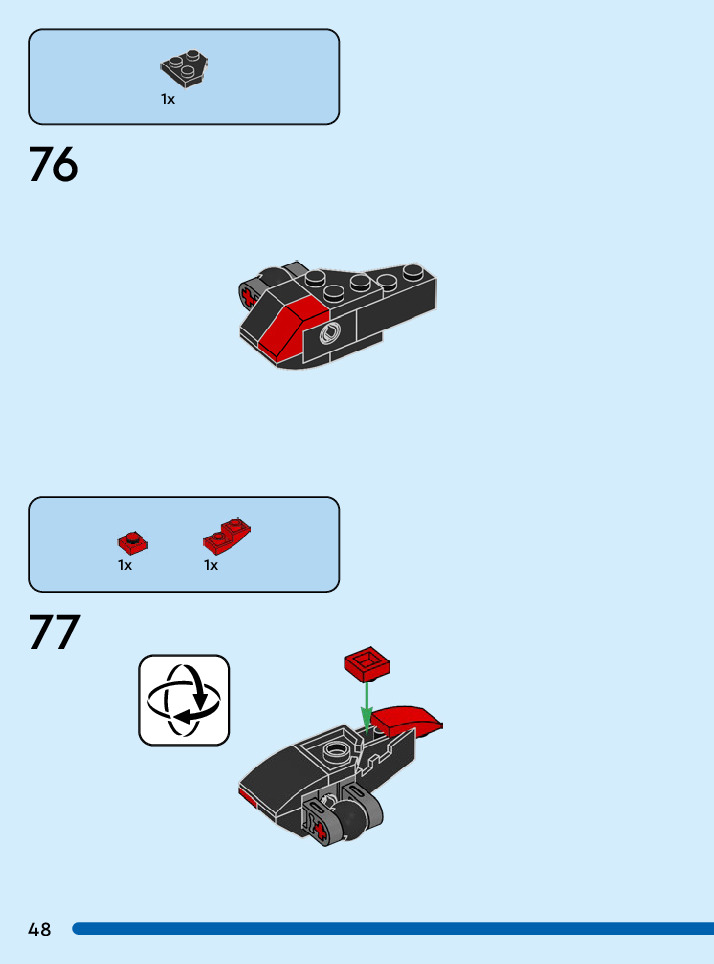 1x

76

1x 1x

77

48