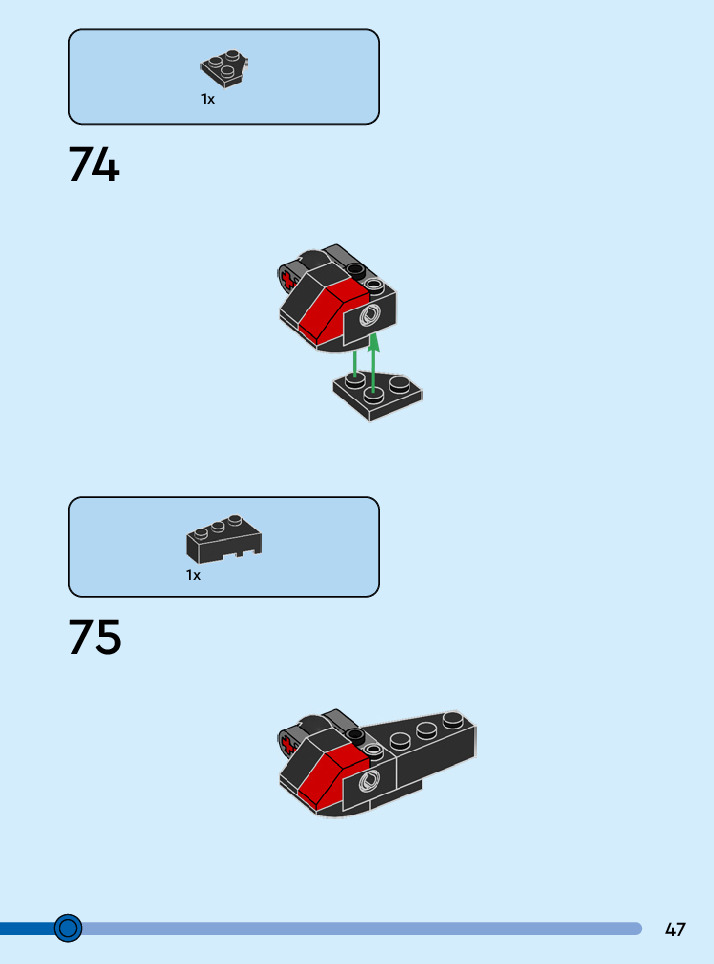 1x

74

1x

75

47