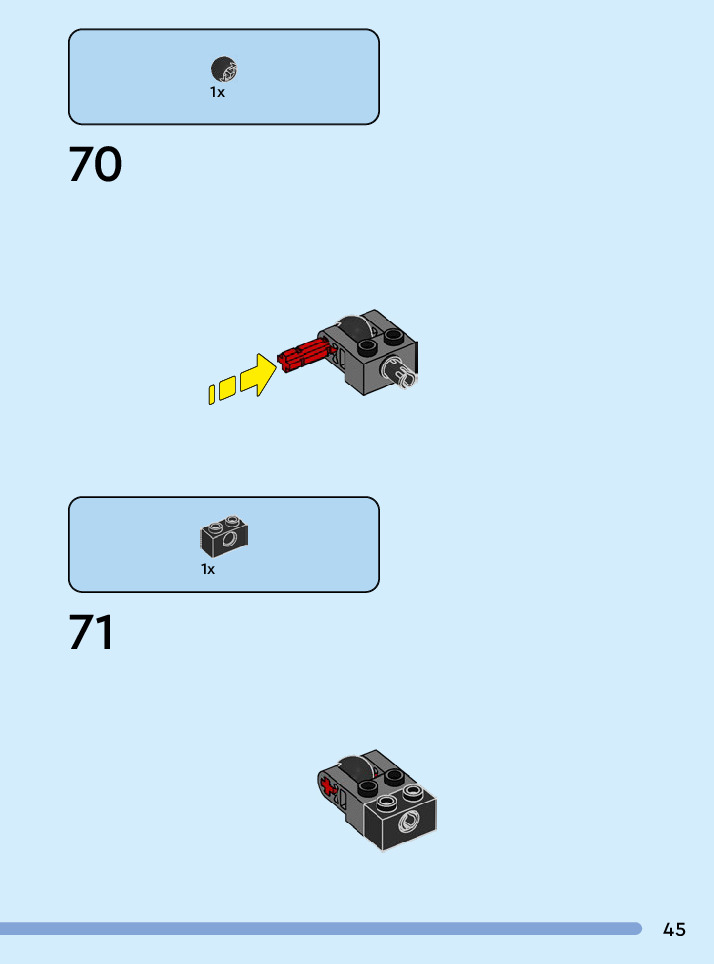 1x

70

1x

71

45