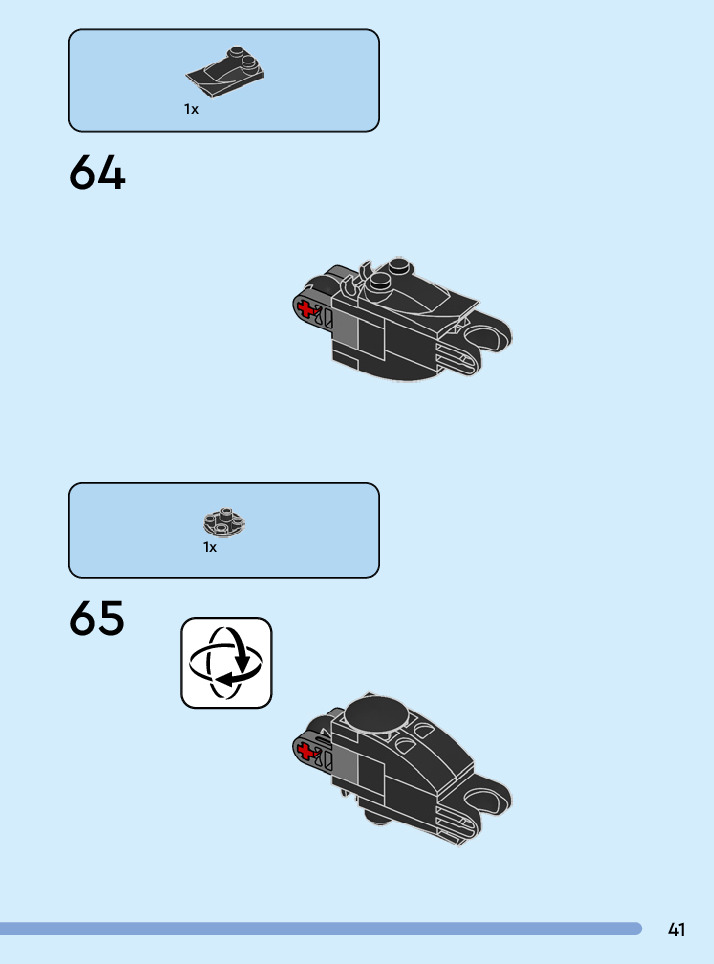 1x

64

1x

65

41