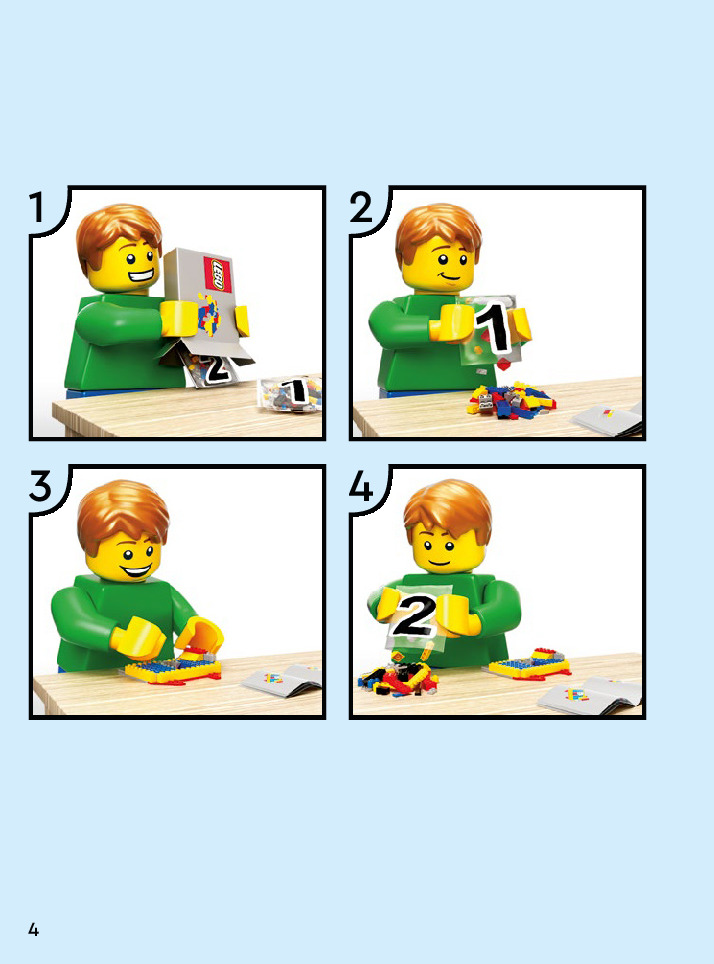 1

LEGO

2

1

2

1

3

4

2

4