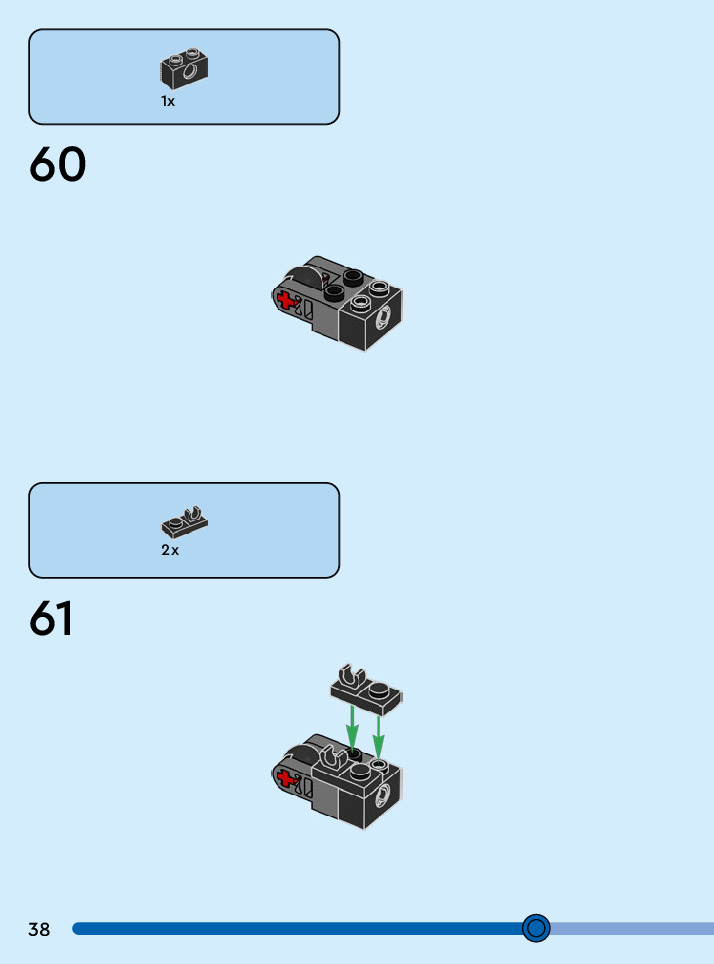 1x

60

2x

61

38