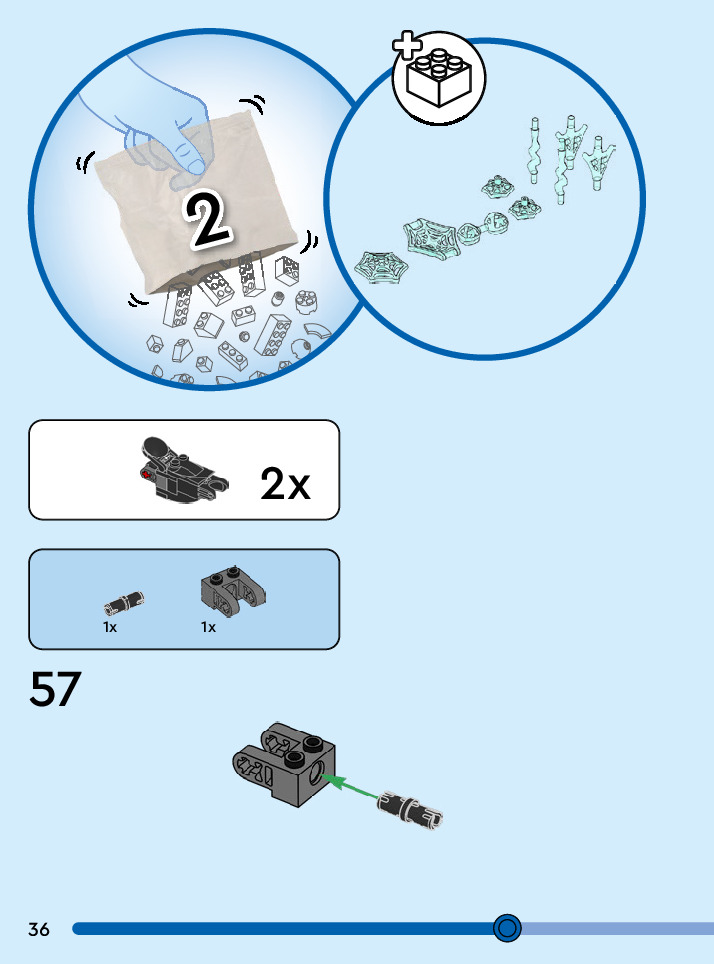 2

2x

1x

1x

57

36