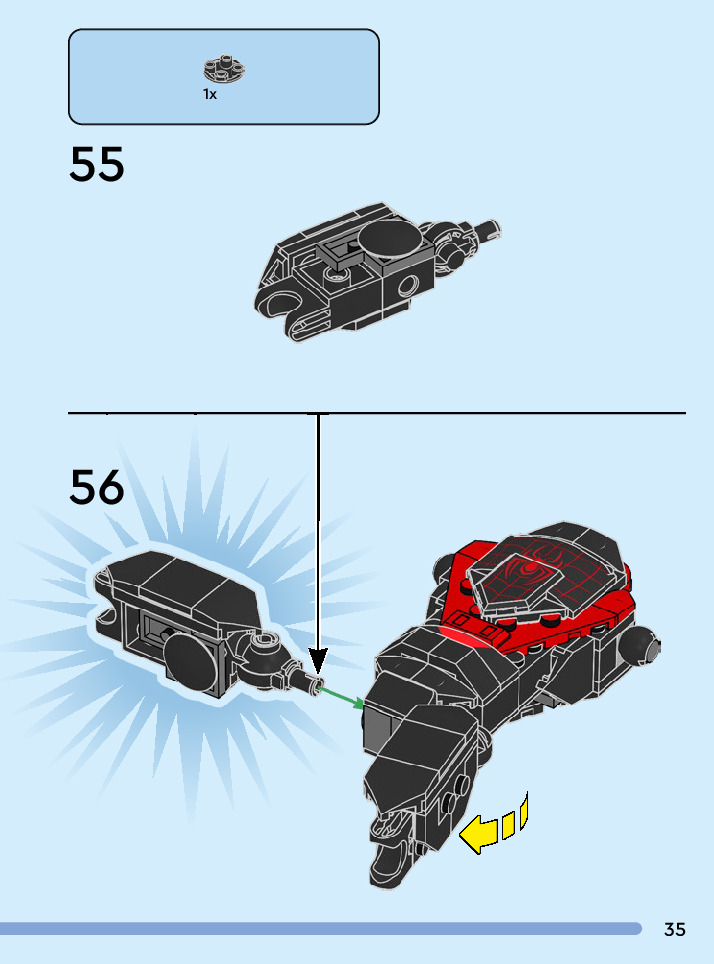 1x

55

56

35