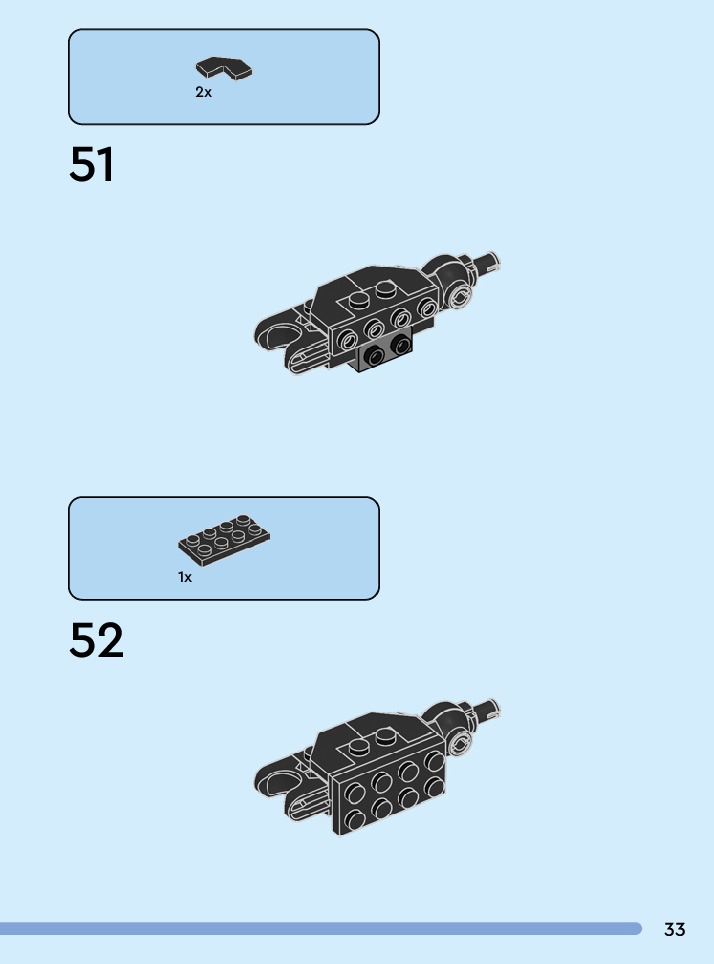 2x

51

1x

52

33